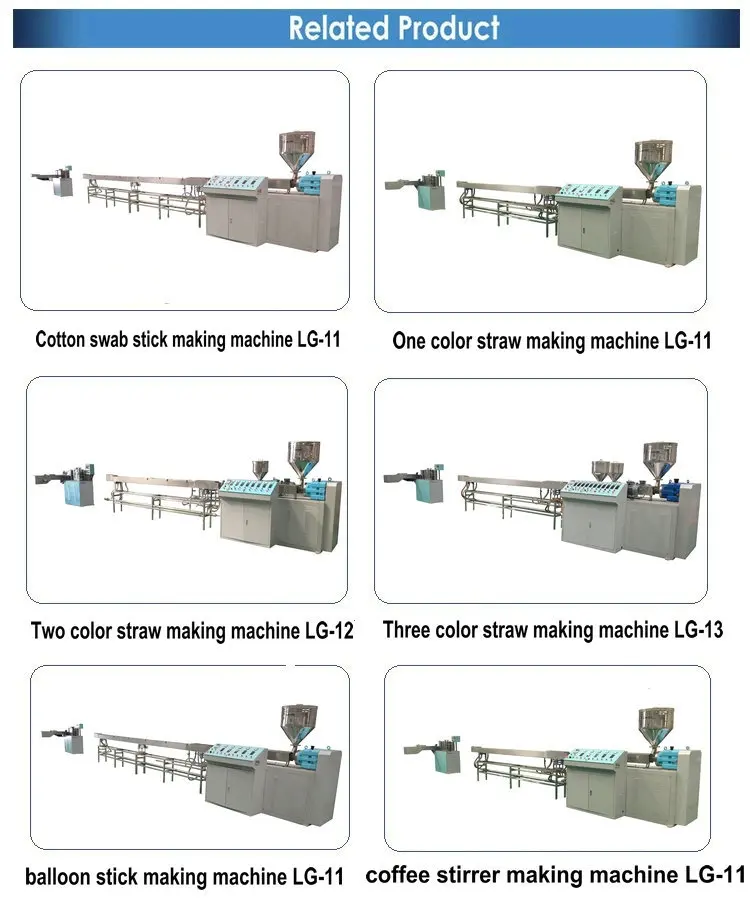 Related Product

Cotton swab stick making machine LG-11

One color straw making machine LG-11

Two color straw making machine LG-12

Three color straw making machine LG-13

balloon stick making machine LG-11

coffee stirrer making machine LG-11