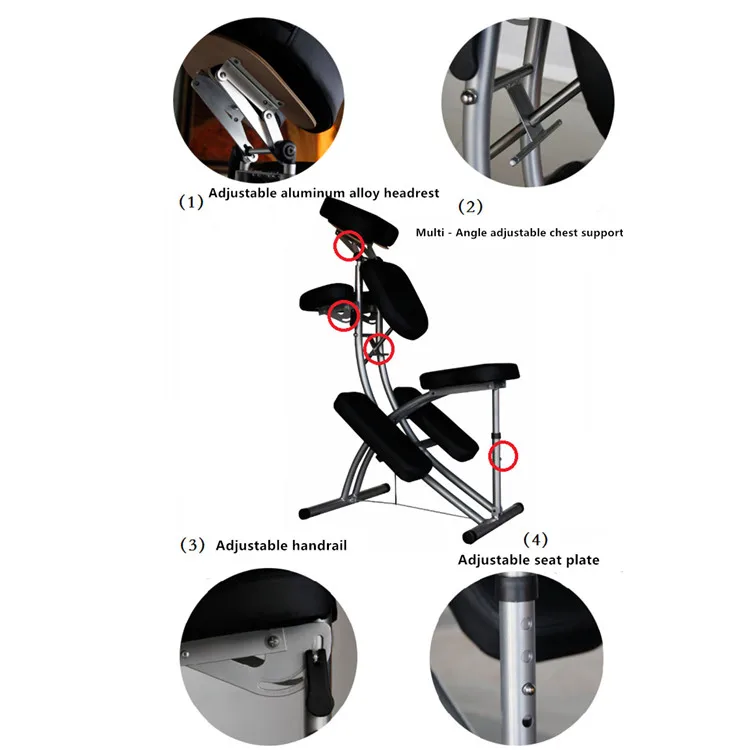 (1) Adjustable aluminum alloy headrest

(2)

Multi - Angle adjustable chest support

(3) Adjustable handrail

(4)

Adjustable seat plate