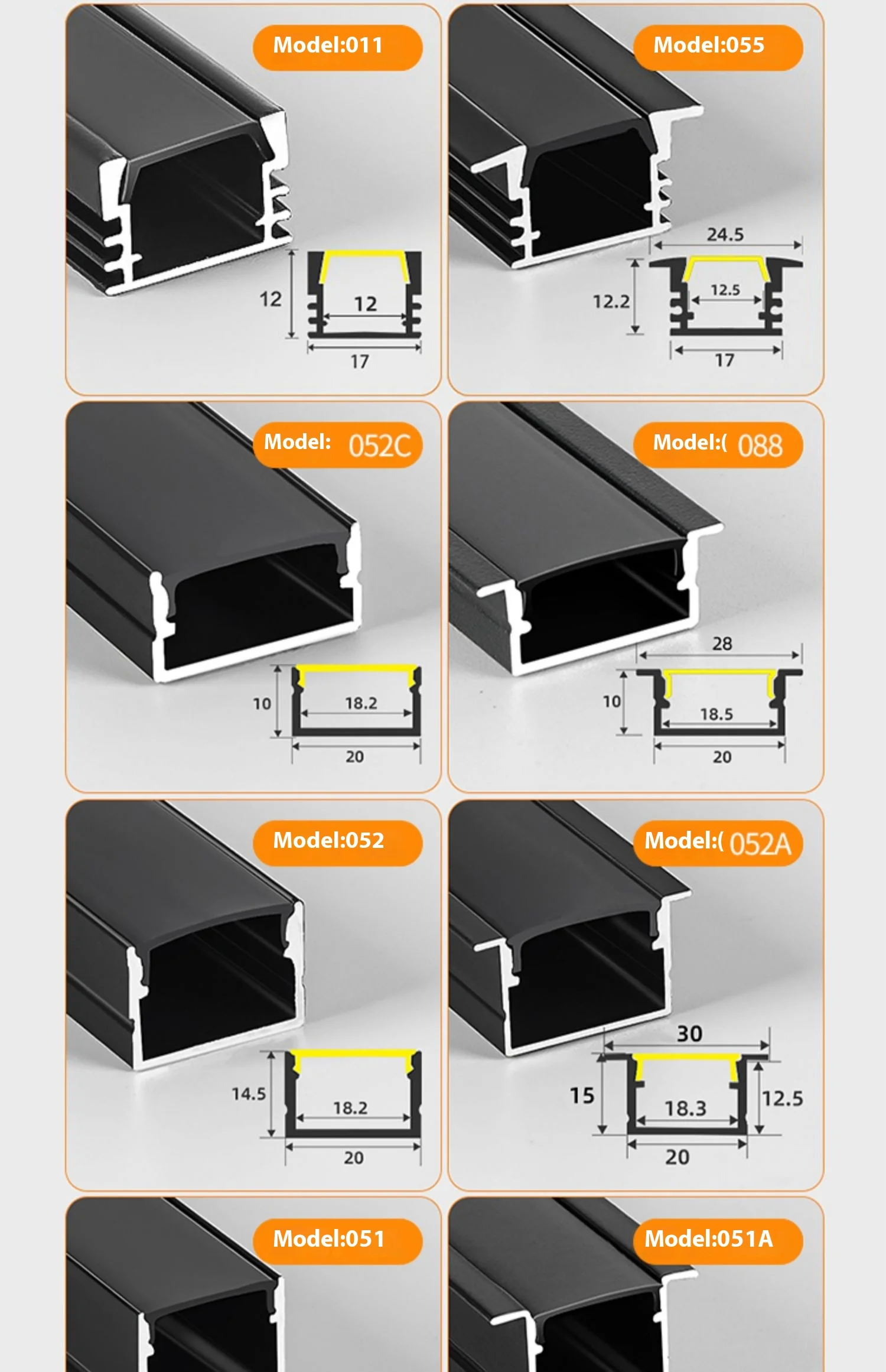 Model:011

12
12
17

Model:055

24.5
12.2
12.5
17

Model: 052C

10
18.2
20

Model:( 088

28
10
18.5
20

Model:052

14.5
18.2
20

Model:( 052A

30
15
18.3
12.5
20

Model:051

Model:051A