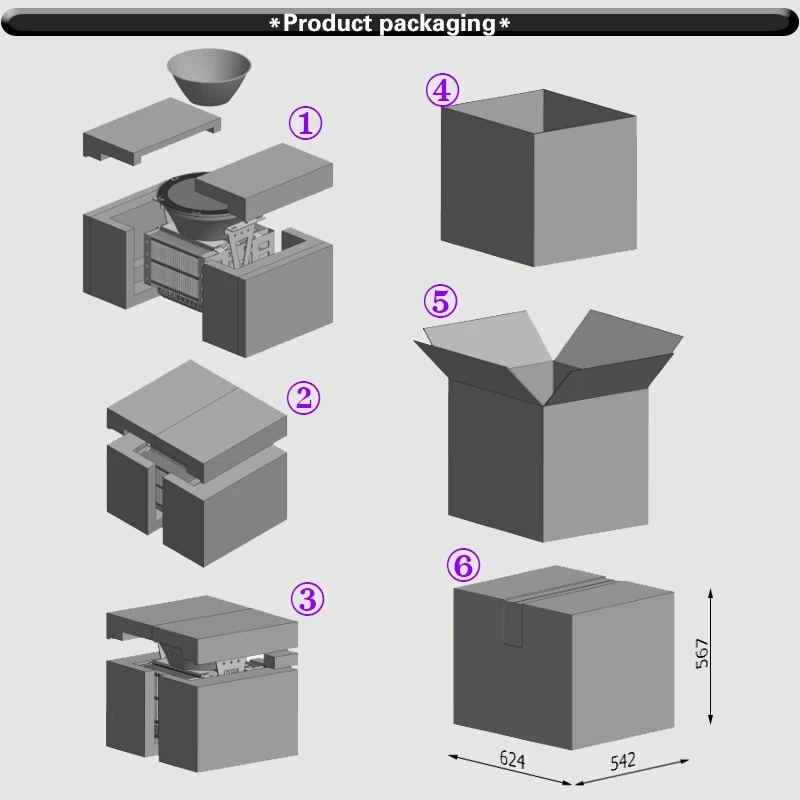 *Product packaging*

①

②

③

④

⑤

⑥

567

624

542