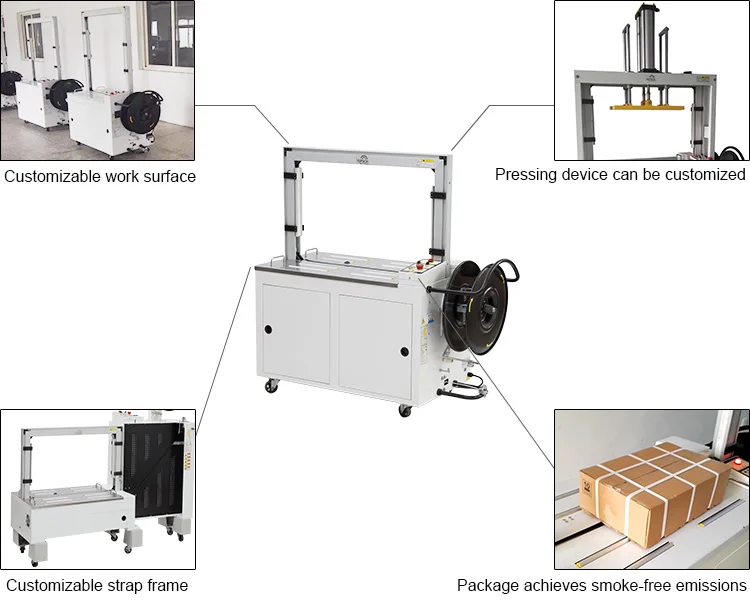 Customizable work surface

Pressing device can be customized

Customizable strap frame

Package achieves smoke-free emissions