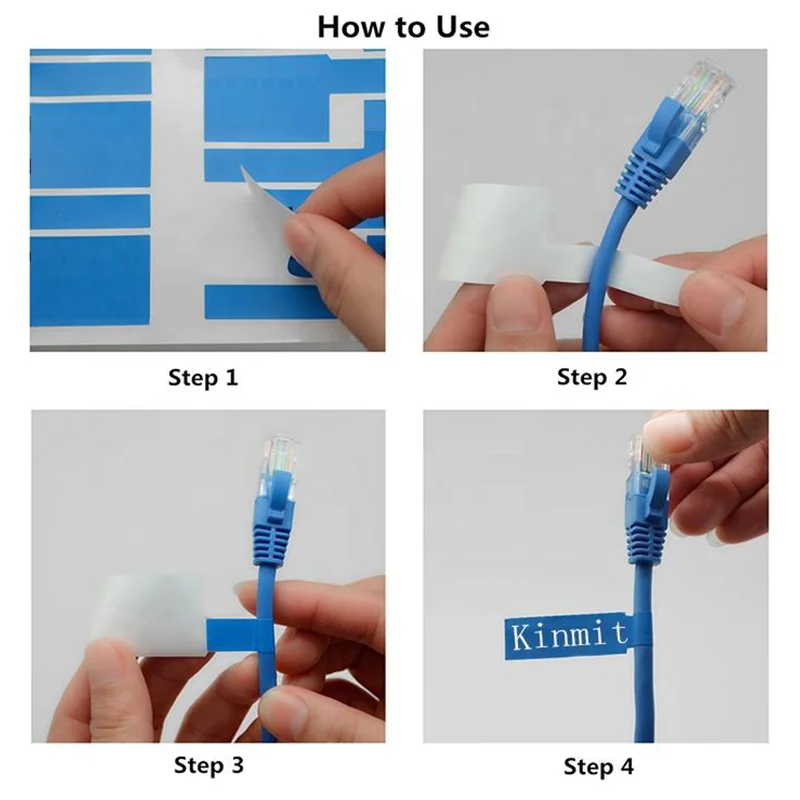 How to Use

Step 1

Step 2

Step 3

Kinmit

Step 4