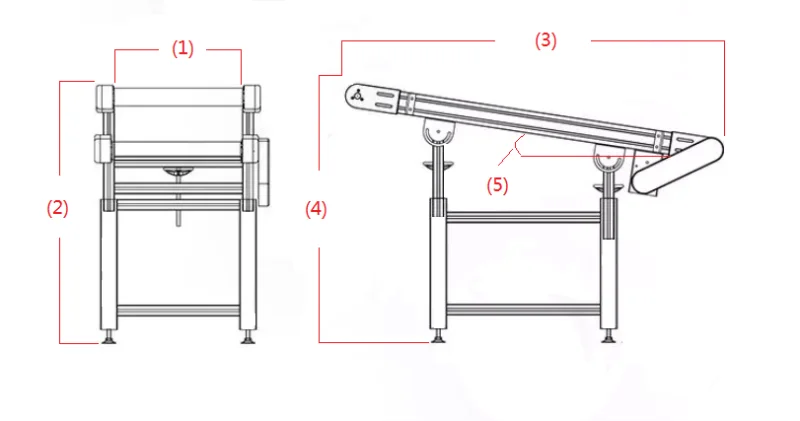 (1)
(2)
(3)
(4)
(5)