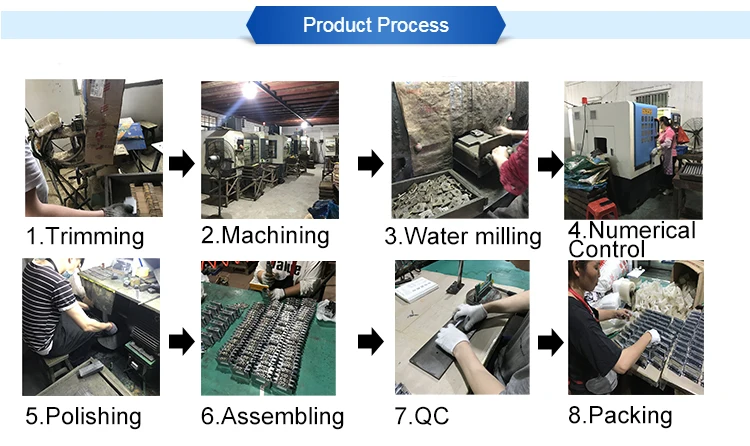 Product Process

1.Trimming

2.Machining

3.Water milling

4.Numerical Control

5.Polishing

6.Assembling

7.QC

8.Packing