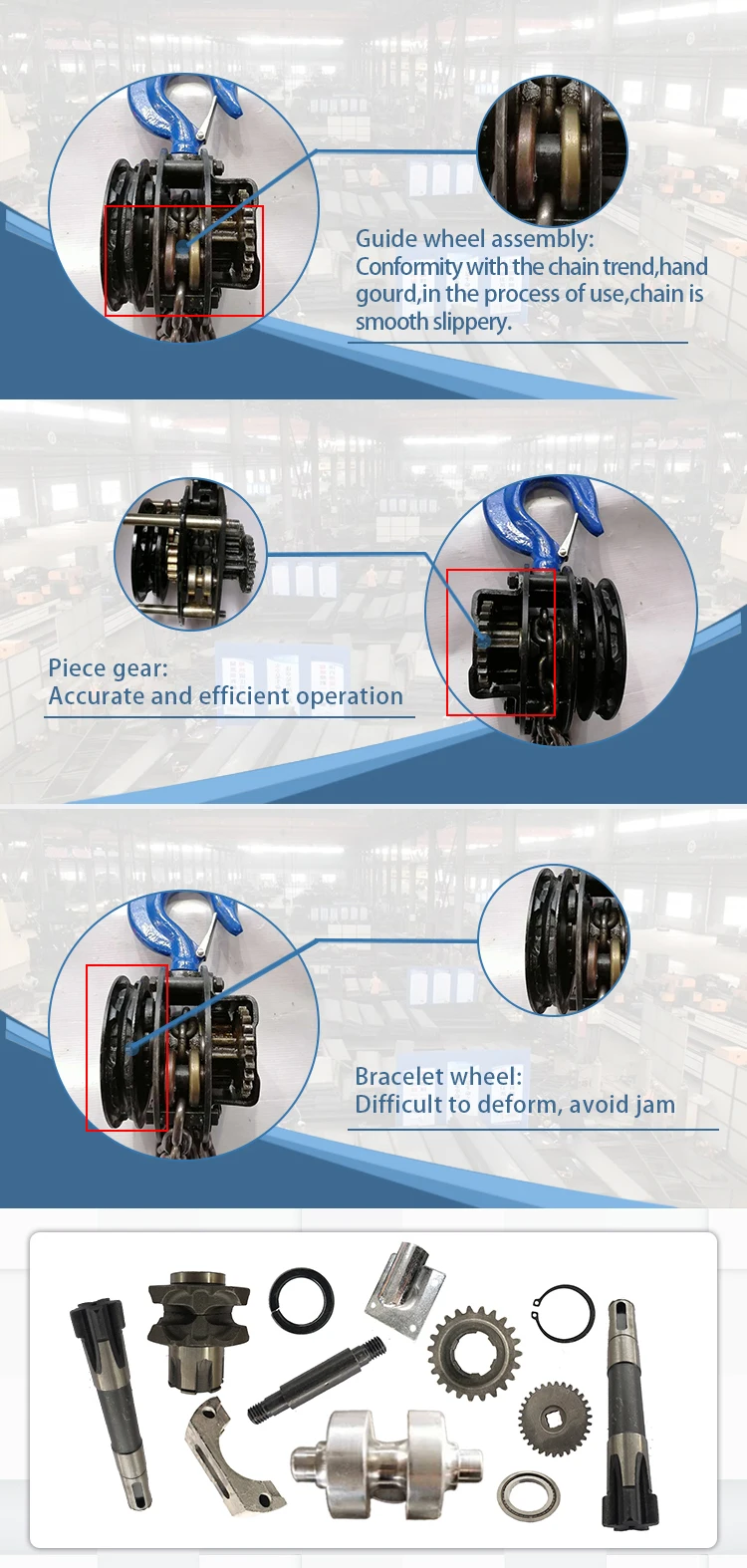 Guide wheel assembly:
Conformity with the chain trend,hand gourd,in the process of use,chain is smooth slippery.

Piece gear:
Accurate and efficient operation

Bracelet wheel:
Difficult to deform, avoid jam