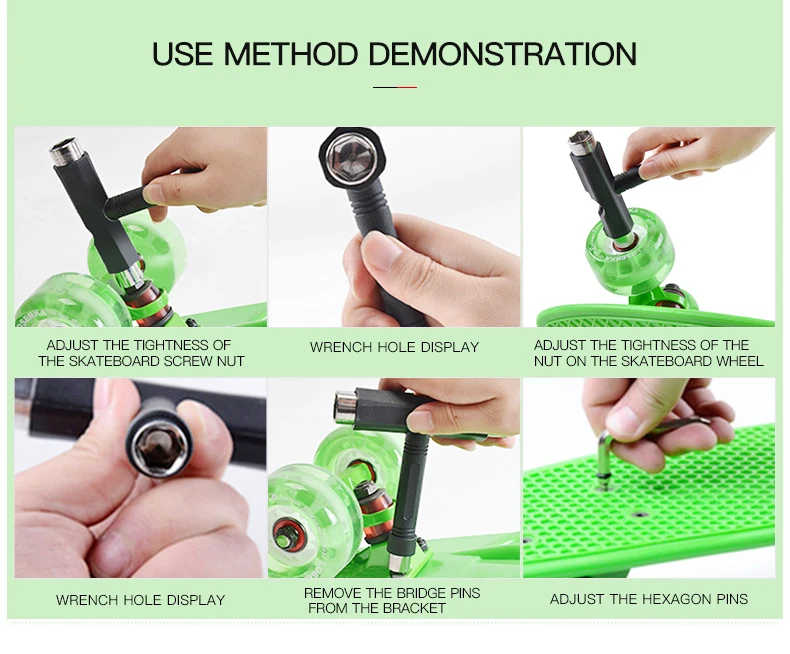 USE METHOD DEMONSTRATION

ADJUST THE TIGHTNESS OF THE SKATEBOARD SCREW NUT

WRENCH HOLE DISPLAY

ADJUST THE TIGHTNESS OF THE NUT ON THE SKATEBOARD WHEEL

WRENCH HOLE DISPLAY

REMOVE THE BRIDGE PINS FROM THE BRACKET

ADJUST THE HEXAGON PINS