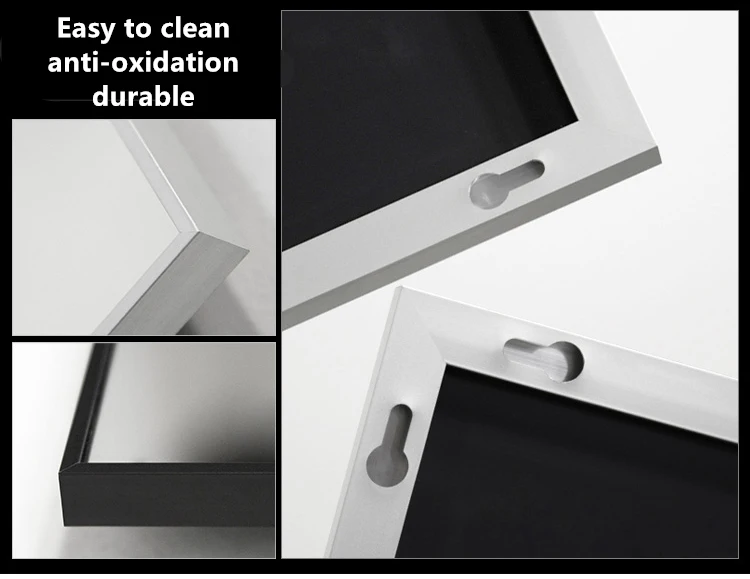 Easy to clean
anti-oxidation
durable