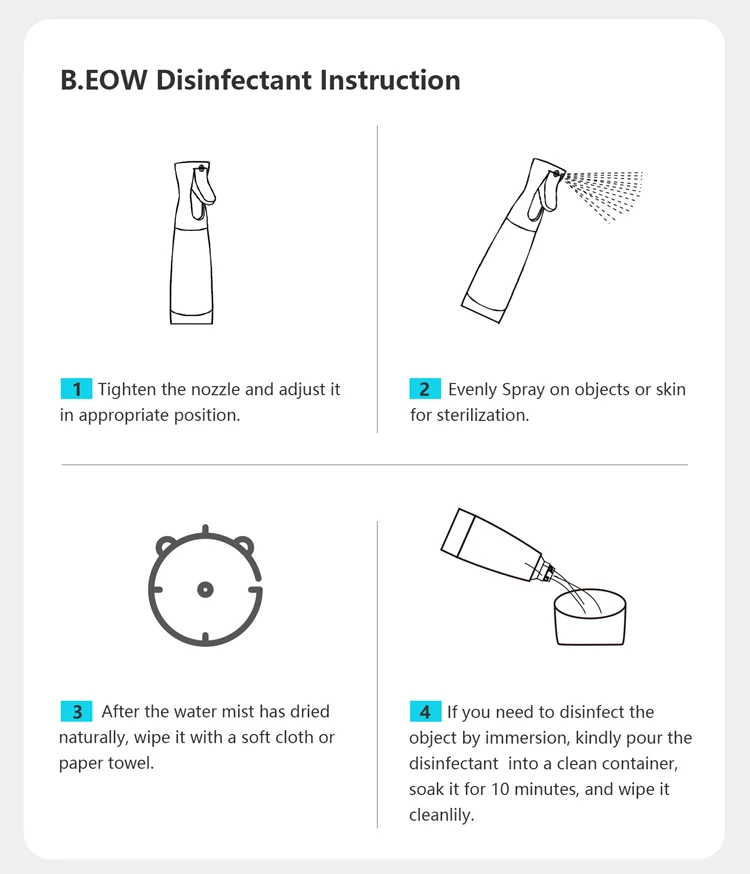 B.EOW Disinfectant Instruction

1 Tighten the nozzle and adjust it in appropriate position.

2 Evenly Spray on objects or skin for sterilization.

3 After the water mist has dried naturally, wipe it with a soft cloth or paper towel.

4 If you need to disinfect the object by immersion, kindly pour the disinfectant into a clean container, soak it for 10 minutes, and wipe it cleanlily.