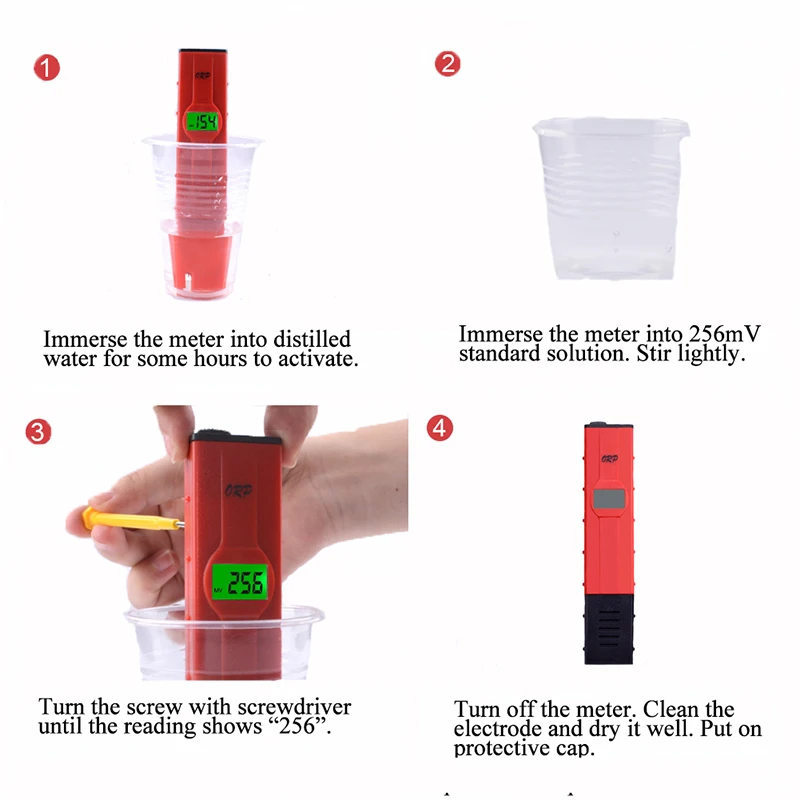 1

ORP

-154

Immerse the meter into distilled water for some hours to activate.

2

Immerse the meter into 256mV standard solution. Stir lightly.

3

ORP

MV 256

Turn the screw with screwdriver until the reading shows “256”.

4

ORP

Turn off the meter. Clean the electrode and dry it well. Put on protective cap.