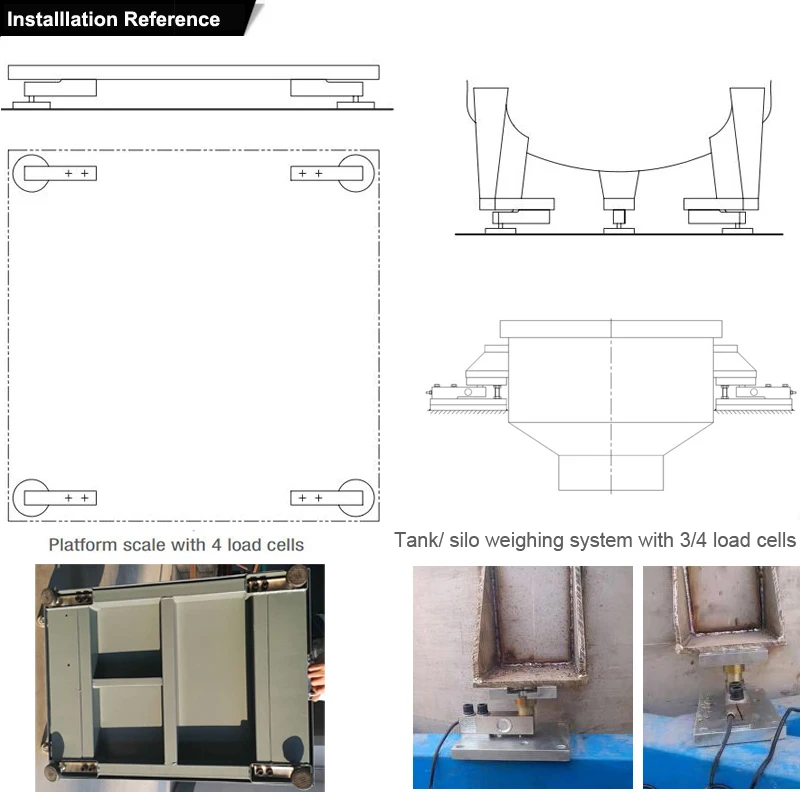 Installlation Reference

Platform scale with 4 load cells

Tank/ silo weighing system with 3/4 load cells