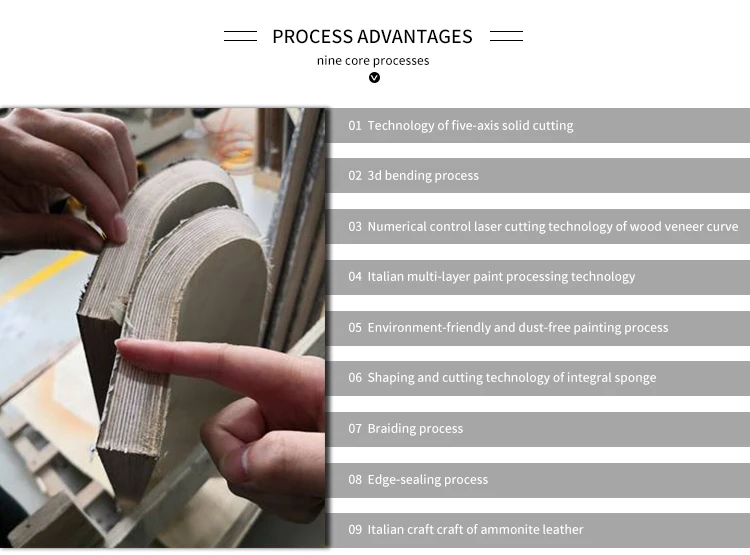 PROCESS ADVANTAGES

nine core processes

01 Technology of five-axis solid cutting

02 3d bending process

03 Numerical control laser cutting technology of wood veneer curve

04 Italian multi-layer paint processing technology

05 Environment-friendly and dust-free painting process

06 Shaping and cutting technology of integral sponge

07 Braiding process

08 Edge-sealing process

09 Italian craft craft of ammonite leather