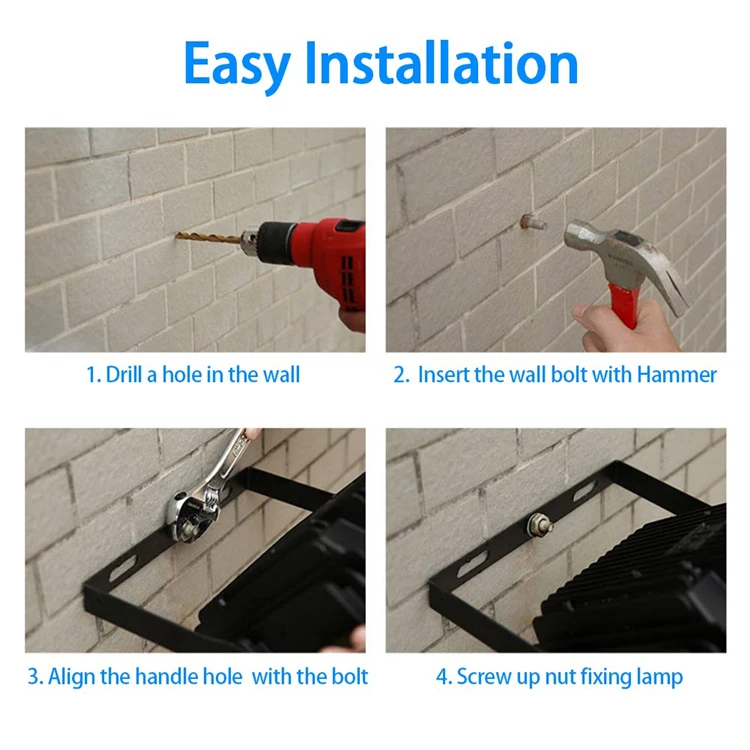 Easy Installation

1. Drill a hole in the wall

2. Insert the wall bolt with Hammer

3. Align the handle hole with the bolt

4. Screw up nut fixing lamp