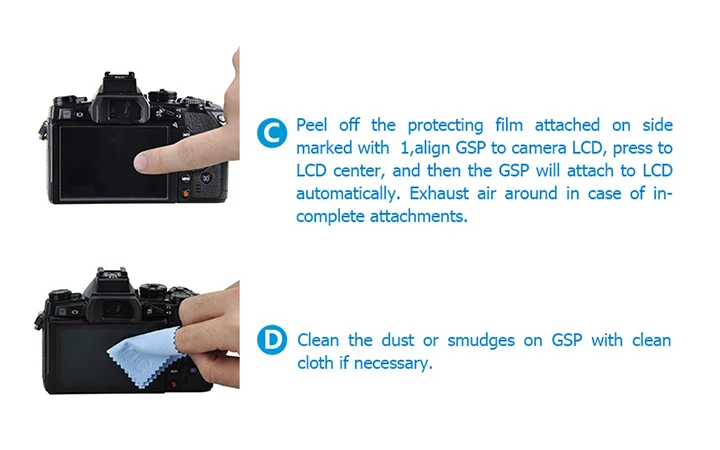 C Peel off the protecting film attached on side marked with 1,align GSP to camera LCD, press to LCD center, and then the GSP will attach to LCD automatically. Exhaust air around in case of incomplete attachments.

D Clean the dust or smudges on GSP with clean cloth if necessary.