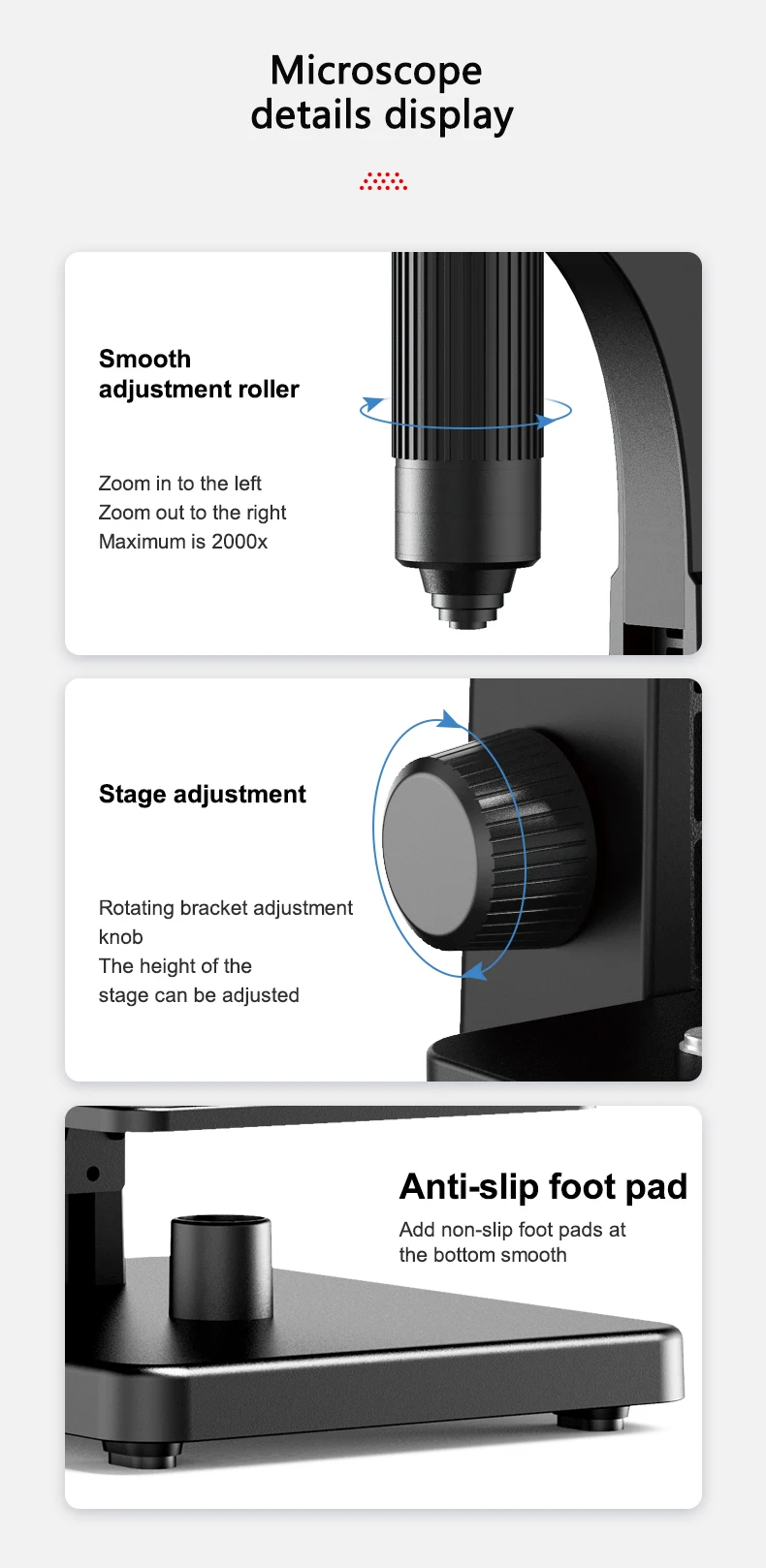 Microscope details display

Smooth adjustment roller

Zoom in to the left
Zoom out to the right
Maximum is 2000x

Stage adjustment

Rotating bracket adjustment knob
The height of the stage can be adjusted

Anti-slip foot pad

Add non-slip foot pads at the bottom smooth