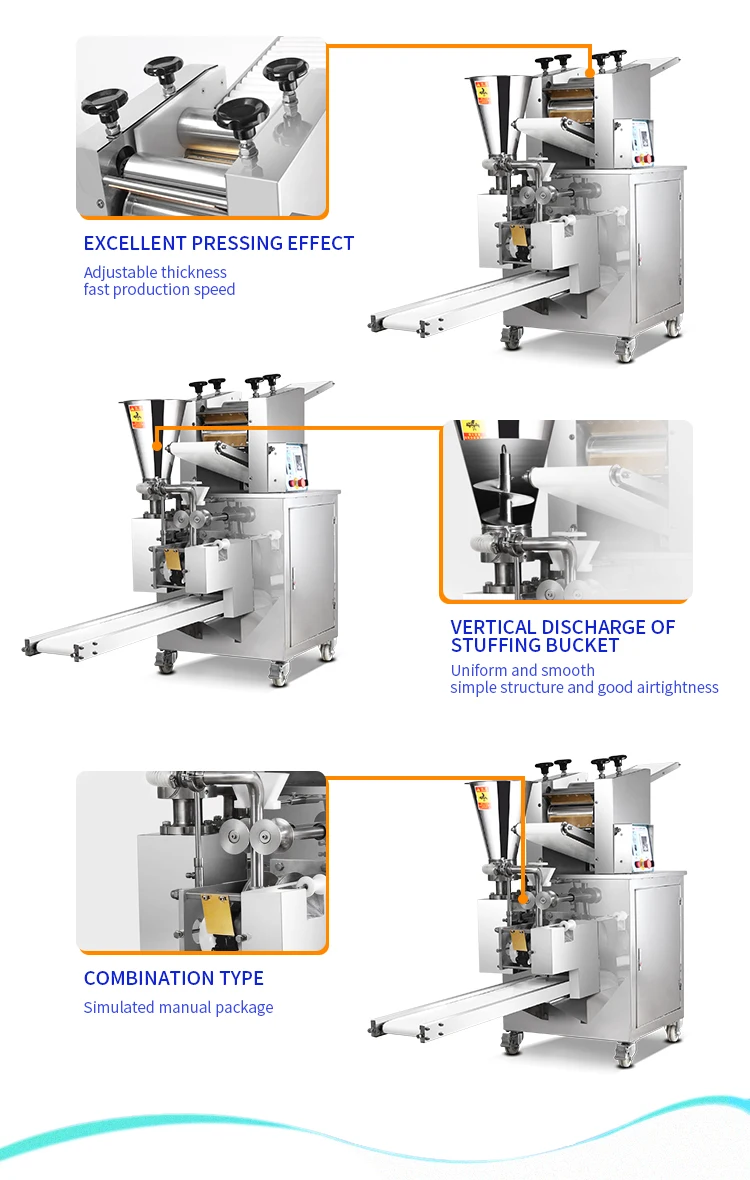 EXCELLENT PRESSING EFFECT

Adjustable thickness
fast production speed

VERTICAL DISCHARGE OF STUFFING BUCKET

Uniform and smooth
simple structure and good airtightness

COMBINATION TYPE

Simulated manual package