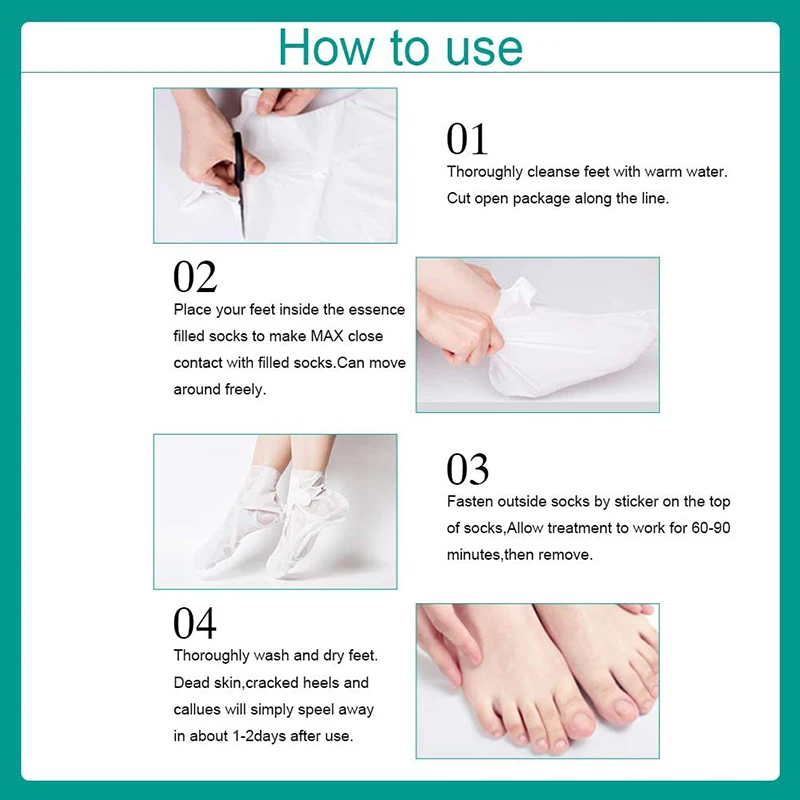 How to use

01
Thoroughly cleanse feet with warm water. Cut open package along the line.

02
Place your feet inside the essence filled socks to make MAX close contact with filled socks.Can move around freely.

03
Fasten outside socks by sticker on the top of socks,Allow treatment to work for 60-90 minutes,then remove.

04
Thoroughly wash and dry feet. Dead skin,cracked heels and callues will simply speel away in about 1-2days after use.