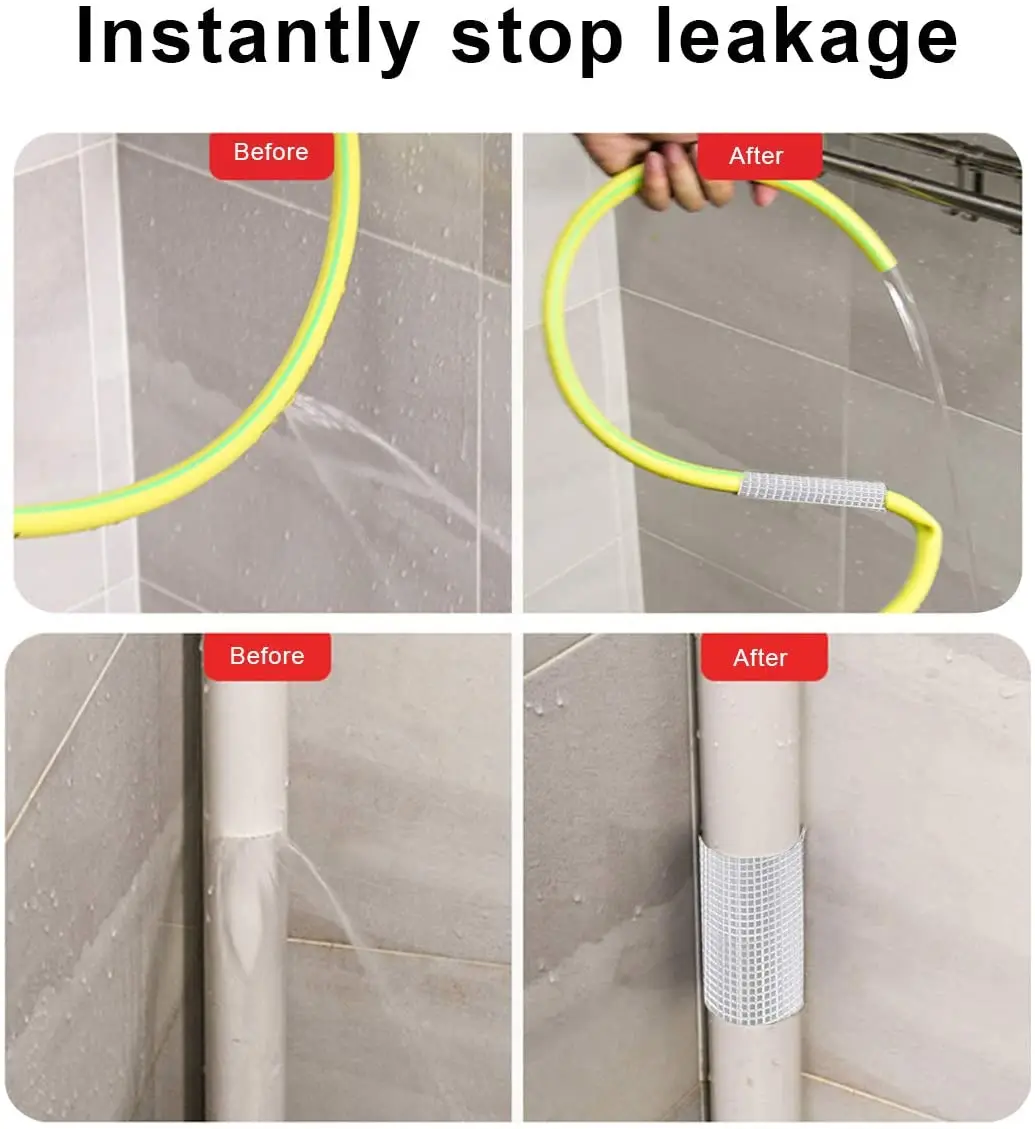 Instantly stop leakage

Before

After

Before

After