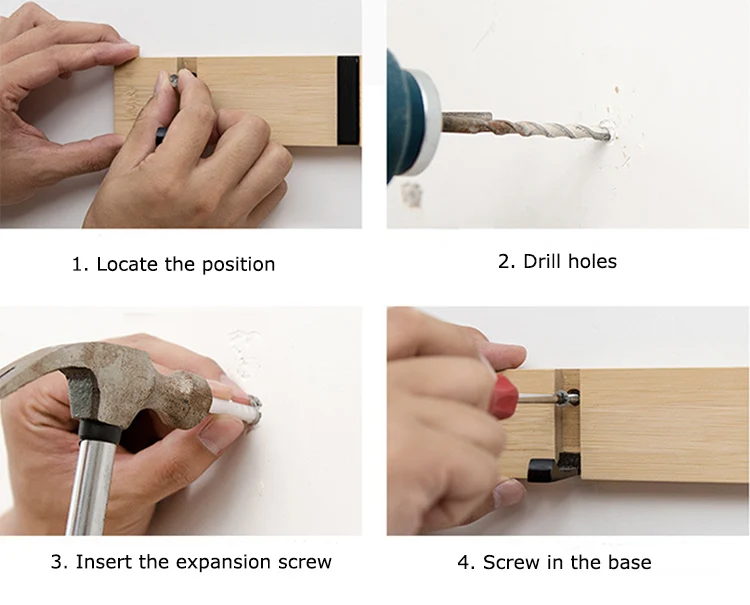 1. Locate the position

2. Drill holes

3. Insert the expansion screw

4. Screw in the base