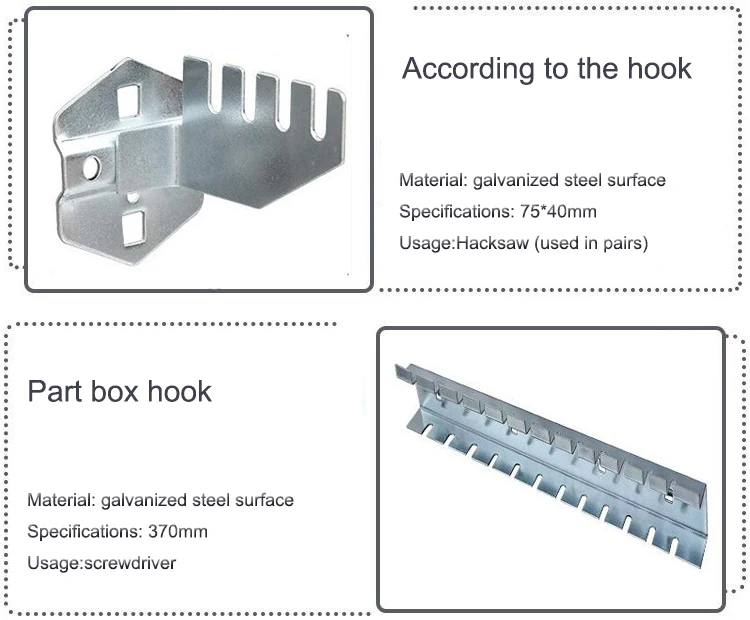 According to the hook

Material: galvanized steel surface

Specifications: 75*40mm

Usage:Hacksaw (used in pairs)

Part box hook

Material: galvanized steel surface

Specifications: 370mm

Usage:screwdriver