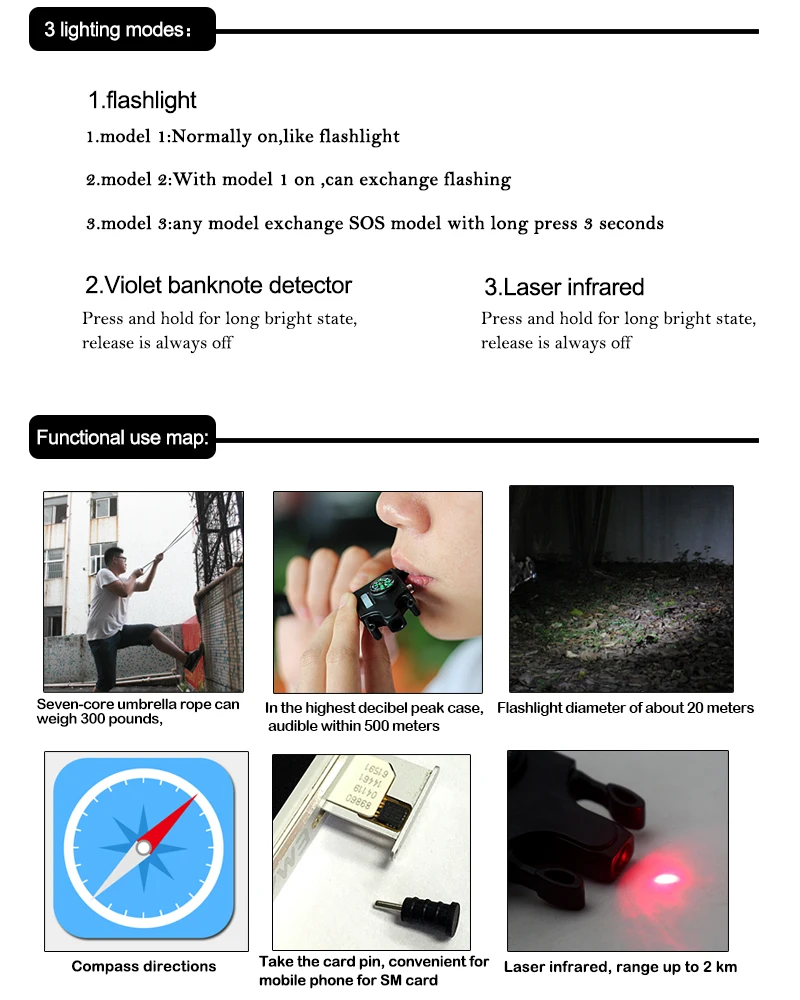 3 lighting modes：

1.flashlight

1.model 1:Normally on,like flashlight

2.model 2:With model 1 on ,can exchange flashing

3.model 3:any model exchange SOS model with long press 3 seconds

2.Violet banknote detector

Press and hold for long bright state, release is always off

3.Laser infrared

Press and hold for long bright state, release is always off

Functional use map:

Seven-core umbrella rope can weigh 300 pounds,

In the highest decibel peak case, audible within 500 meters

Flashlight diameter of about 20 meters

Compass directions

Take the card pin, convenient for mobile phone for SM card

Laser infrared, range up to 2 km