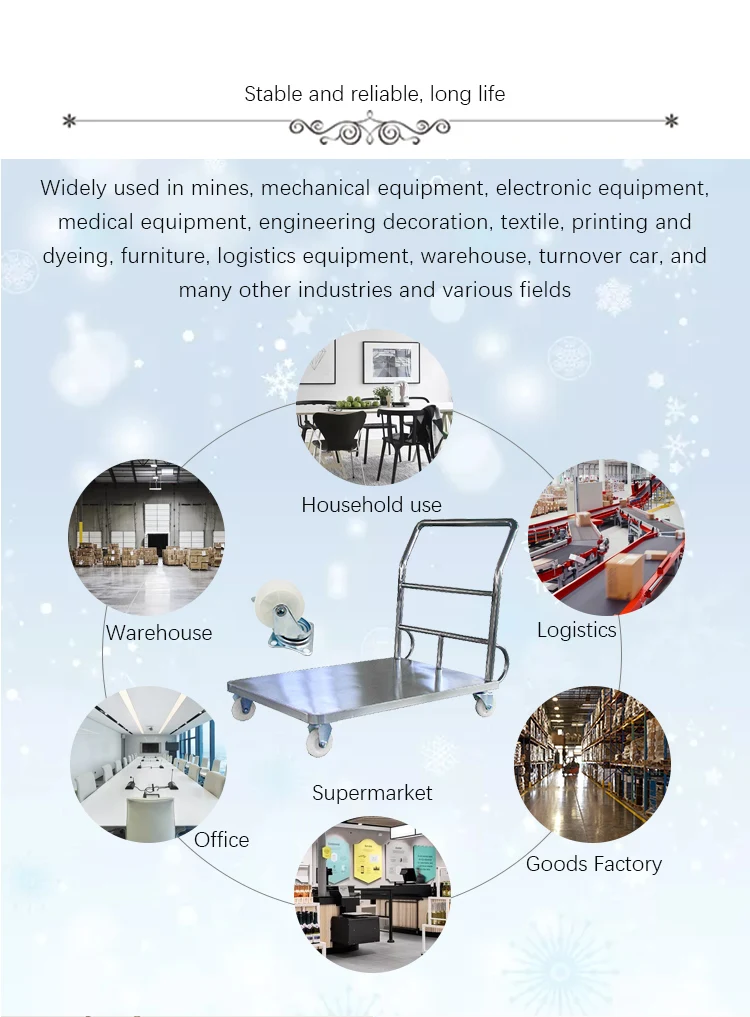 Stable and reliable, long life

Widely used in mines, mechanical equipment, electronic equipment, medical equipment, engineering decoration, textile, printing and dyeing, furniture, logistics equipment, warehouse, turnover car, and many other industries and various fields

Household use

Warehouse

Logistics

Office

Supermarket

Goods Factory