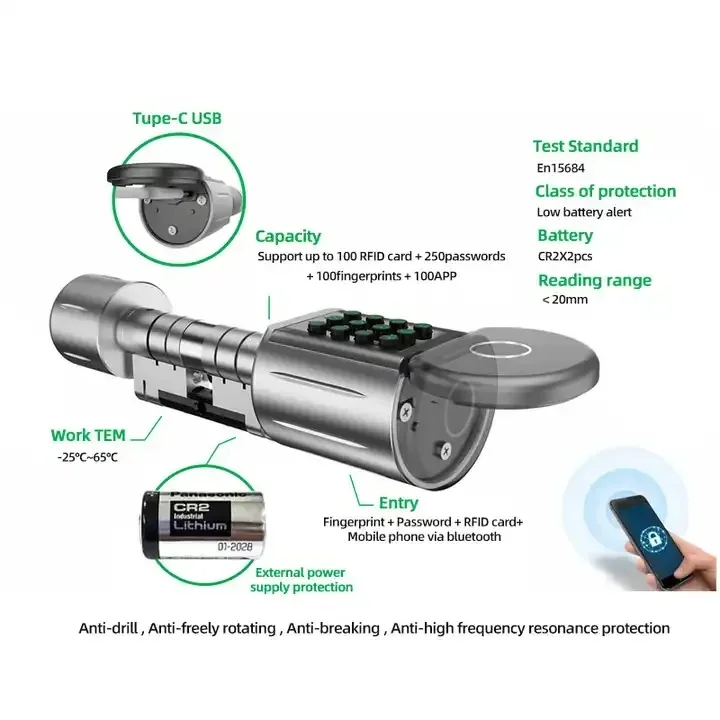 Tupe-C USB

Test Standard
En15684
Class of protection
Low battery alert
Battery
CR2X2pcs
Reading range
< 20mm

Capacity
Support up to 100 RFID card + 250passwords + 100fingerprints + 100APP

Work TEM
-25℃~65℃

Panasonic
CR2
Industrial
Lithium
01-2028

External power supply protection

Entry
Fingerprint + Password + RFID card+ Mobile phone via bluetooth

Anti-drill , Anti-freely rotating , Anti-breaking , Anti-high frequency resonance protection