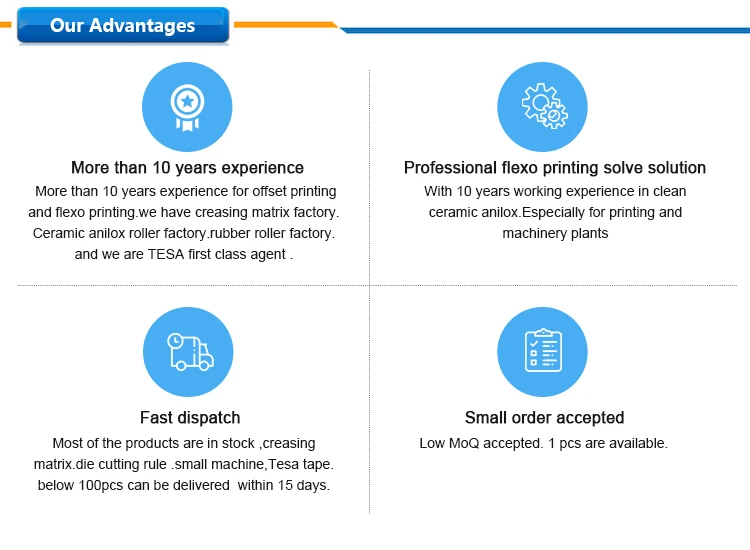 Our Advantages

More than 10 years experience

More than 10 years experience for offset printing and flexo printing.we have creasing matrix factory. Ceramic anilox roller factory.rubber roller factory. and we are TESA first class agent .

Professional flexo printing solve solution

With 10 years working experience in clean ceramic anilox.Especially for printing and machinery plants

Fast dispatch

Most of the products are in stock ,creasing matrix.die cutting rule .small machine,Tesa tape. below 100pcs can be delivered within 15 days.

Small order accepted

Low MoQ accepted. 1 pcs are available.