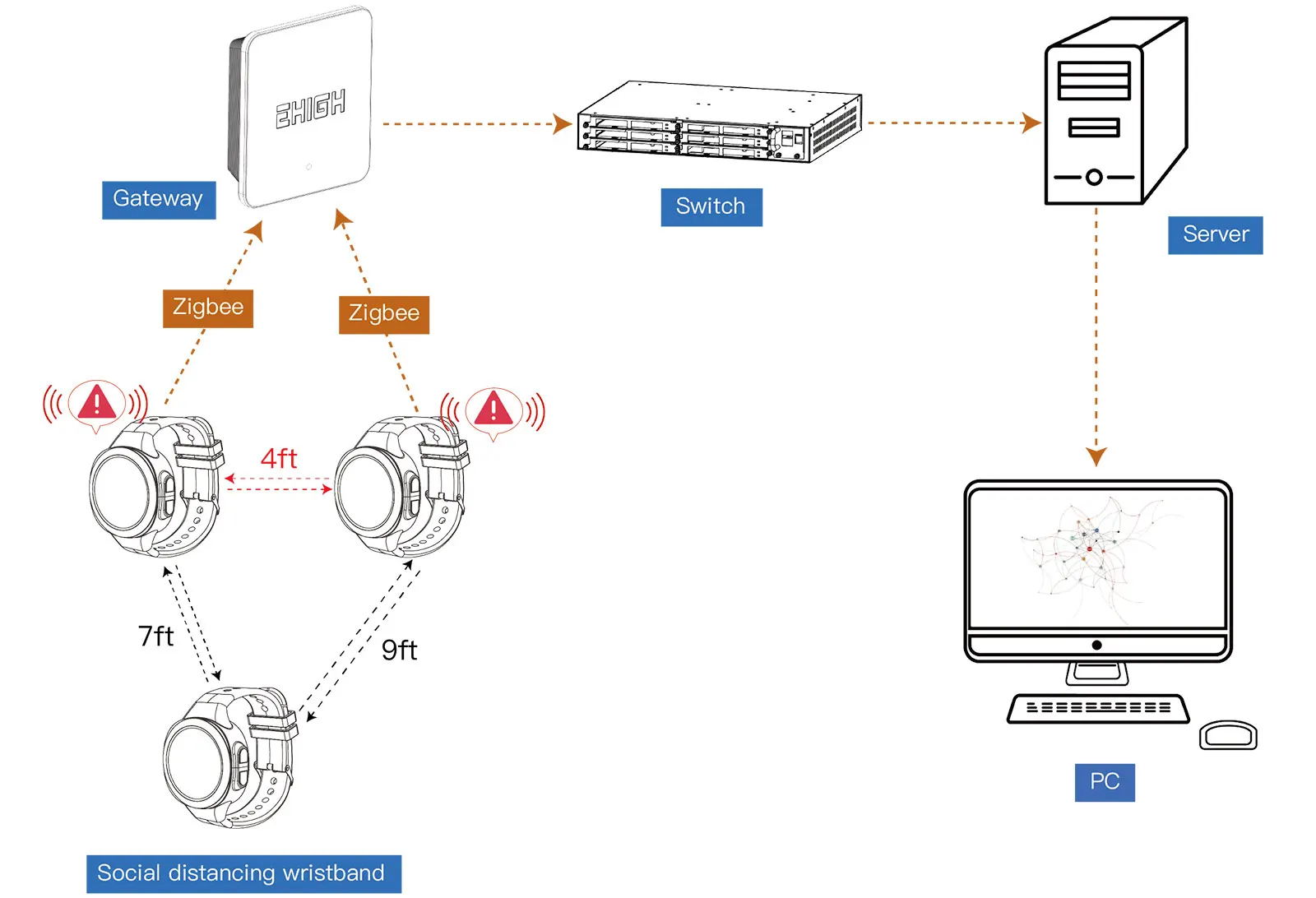 EHIGH

Gateway

Switch

Server

Zigbee

Zigbee

4ft

7ft

9ft

PC

Social distancing wristband