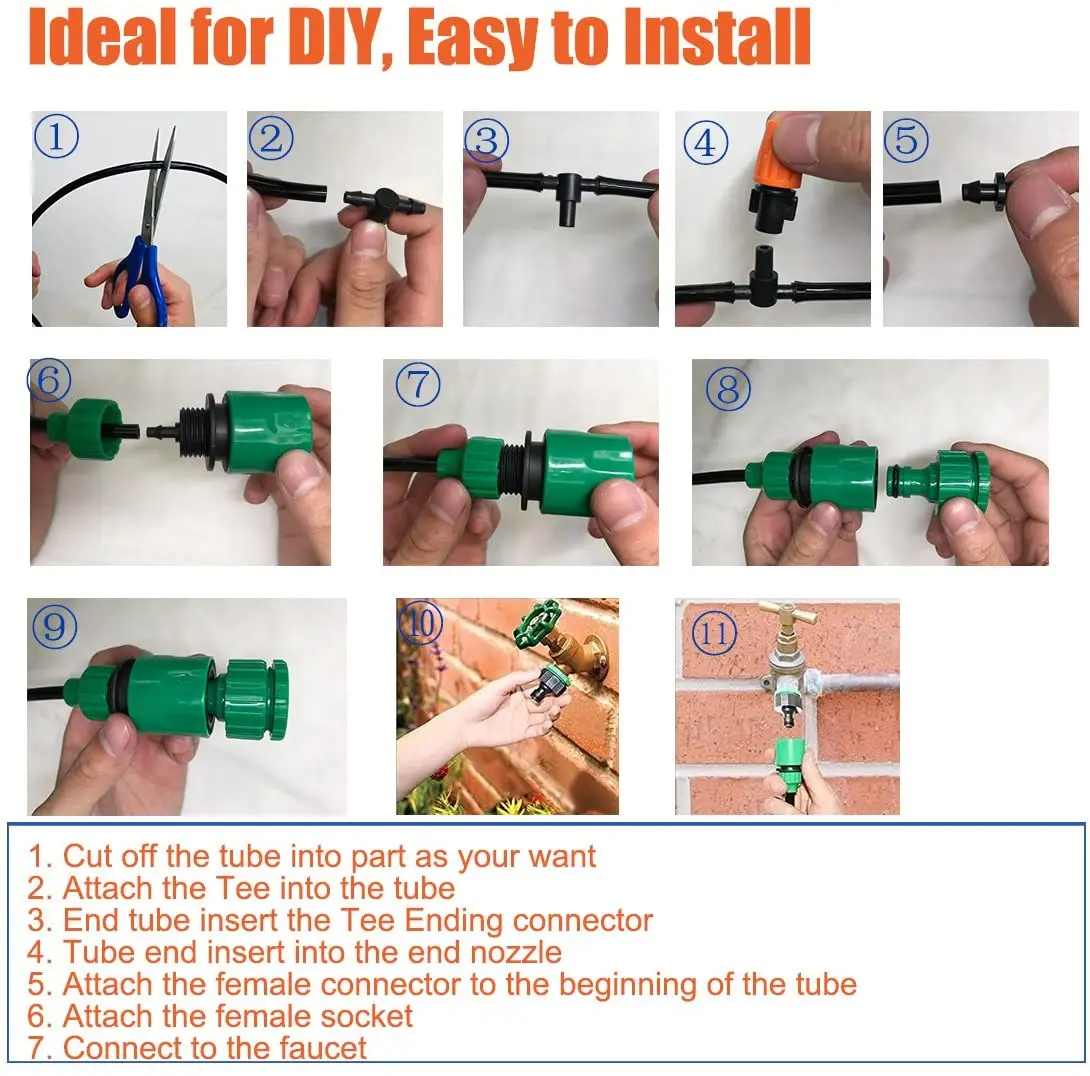 Ideal for DIY, Easy to Install

①

②

③

④

⑤

⑥

⑦

⑧

⑨

⑩

⑪

1. Cut off the tube into part as your want
2. Attach the Tee into the tube
3. End tube insert the Tee Ending connector
4. Tube end insert into the end nozzle
5. Attach the female connector to the beginning of the tube
6. Attach the female socket
7. Connect to the faucet