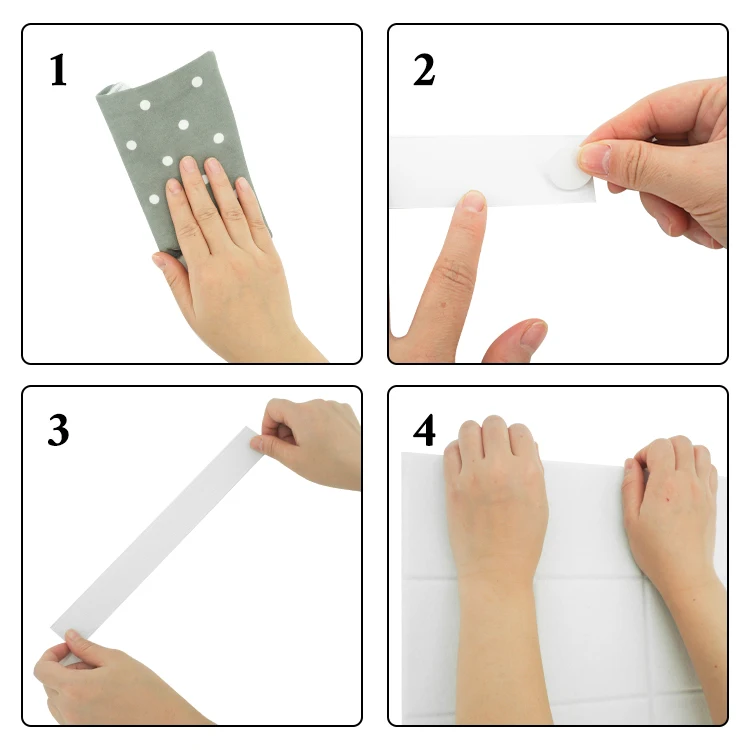 1

2

3

4