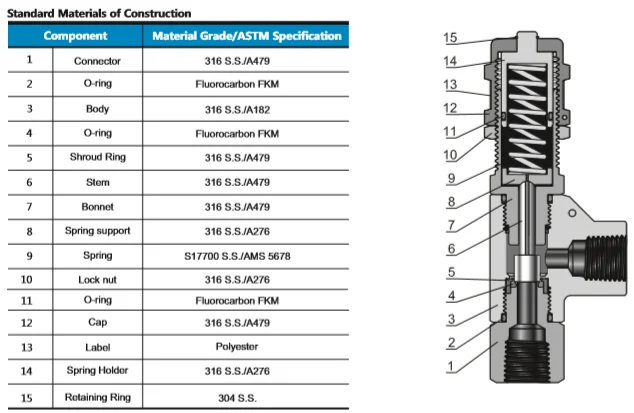 Standard Materials of Construction

| Component | | Material Grade/ASTM Specification |
|---|---|---|
| 1 | Connector | 316 S.S./A479 |
| 2 | O-ring | Fluorocarbon FKM |
| 3 | Body | 316 S.S./A182 |
| 4 | O-ring | Fluorocarbon FKM |
| 5 | Shroud Ring | 316 S.S./A479 |
| 6 | Stem | 316 S.S./A479 |
| 7 | Bonnet | 316 S.S./A479 |
| 8 | Spring support | 316 S.S./A276 |
| 9 | Spring | S17700 S.S./AMS 5678 |
| 10 | Lock nut | 316 S.S./A276 |
| 11 | O-ring | Fluorocarbon FKM |
| 12 | Cap | 316 S.S./A479 |
| 13 | Label | Polyester |
| 14 | Spring Holder | 316 S.S./A276 |
| 15 | Retaining Ring | 304 S.S. |

15
14
13
12
11
10
9
8
7
6
5
4
3
2
1