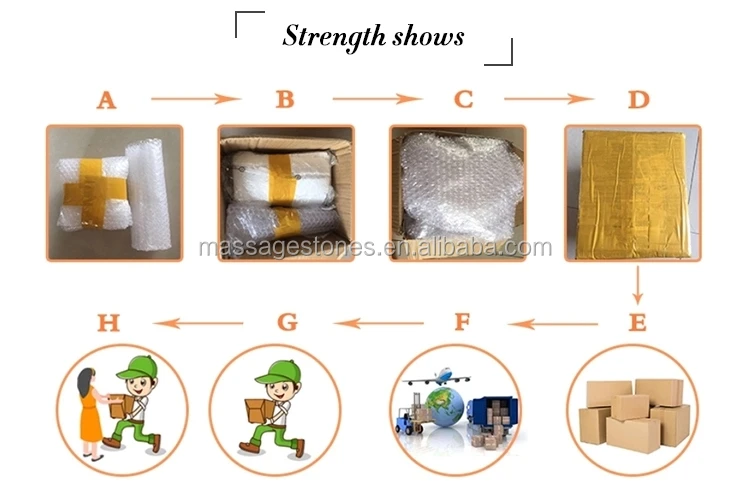 Strength shows

A B C D

massagestones.en.alibaba.com

H G F E