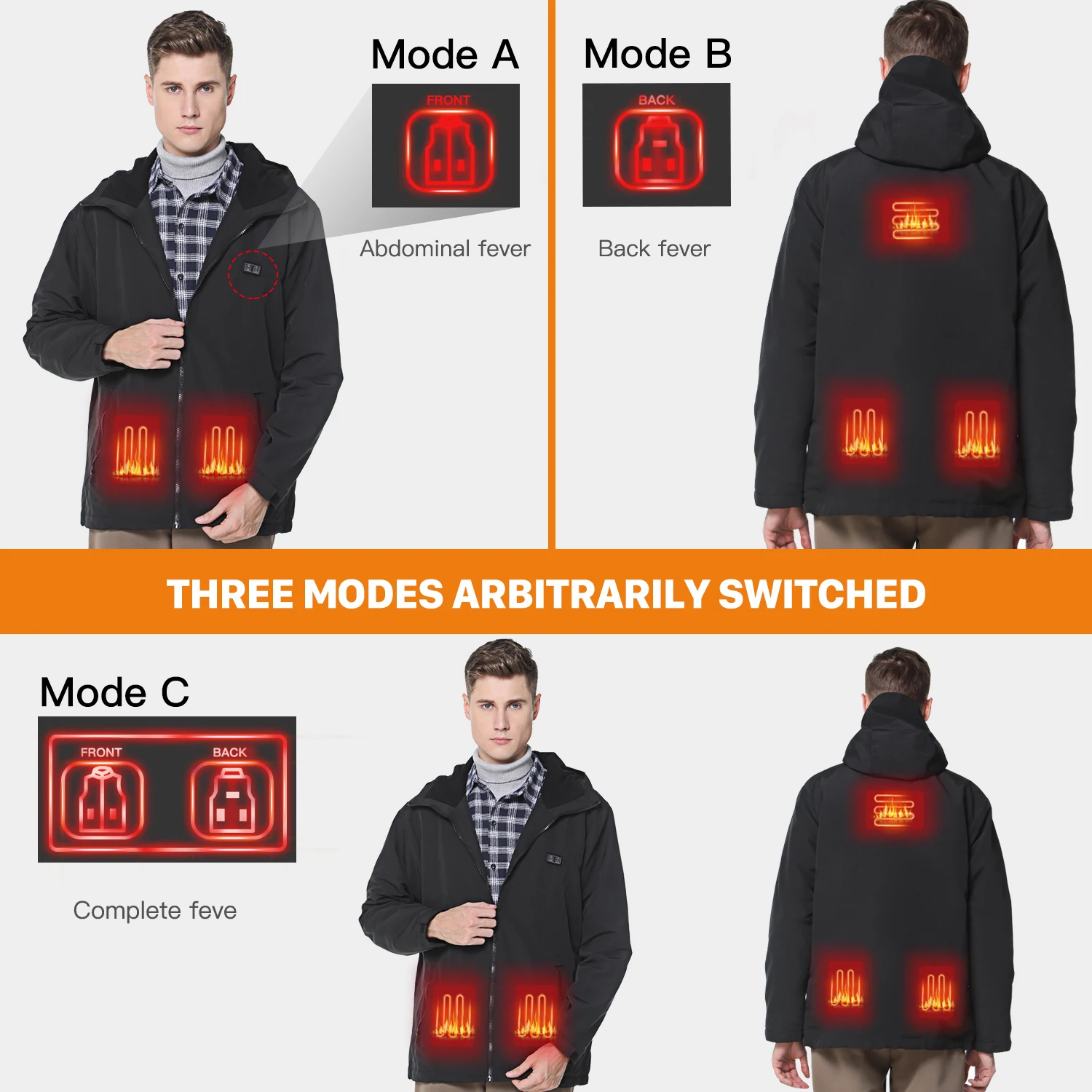 Mode A

FRONT

Abdominal fever

Mode B

BACK

Back fever

THREE MODES ARBITRARILY SWITCHED

Mode C

FRONT

BACK

Complete feve