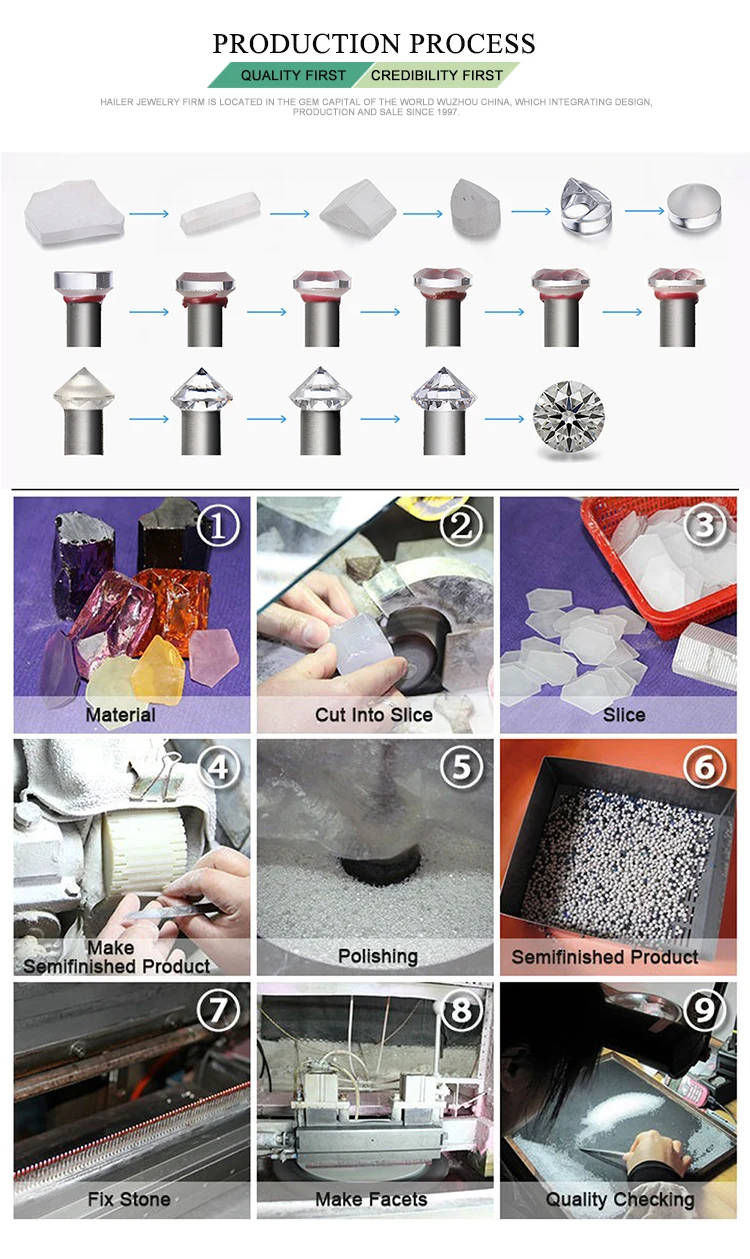 PRODUCTION PROCESS

QUALITY FIRST CREDIBILITY FIRST

HAILER JEWELRY FIRM IS LOCATED IN THE GEM CAPITAL OF THE WORLD WUZHOU CHINA, WHICH INTEGRATING DESIGN, PRODUCTION AND SALE SINCE 1997.

①
Material

②
Cut Into Slice

③
Slice

④
Make Semifinished Product

⑤
Polishing

⑥
Semifinished Product

⑦
Fix Stone

⑧
Make Facets

⑨
Quality Checking