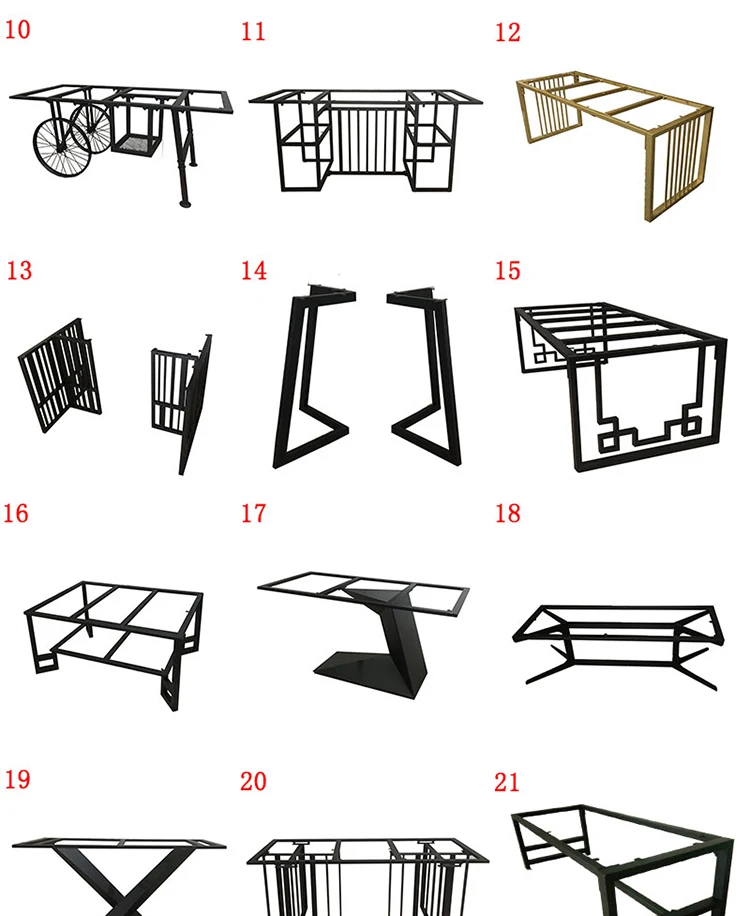 10

11

12

13

14

15

16

17

18

19

20

21