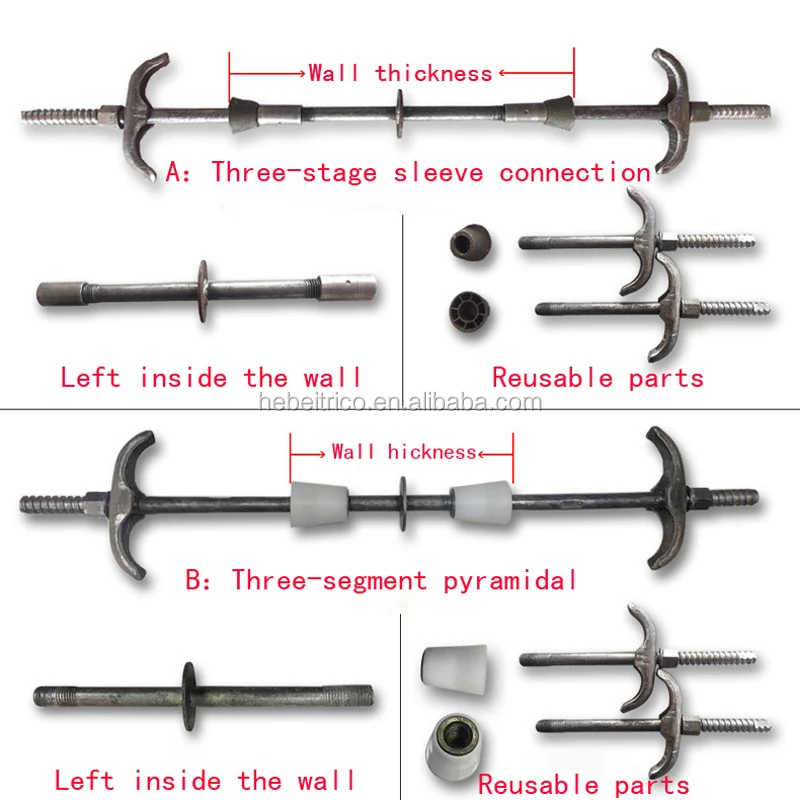 Wall thickness

A: Three-stage sleeve connection

Left inside the wall

Reusable parts

hebeitrico.en.alibaba.com

Wall hickness

B: Three-segment pyramidal

Left inside the wall

Reusable parts