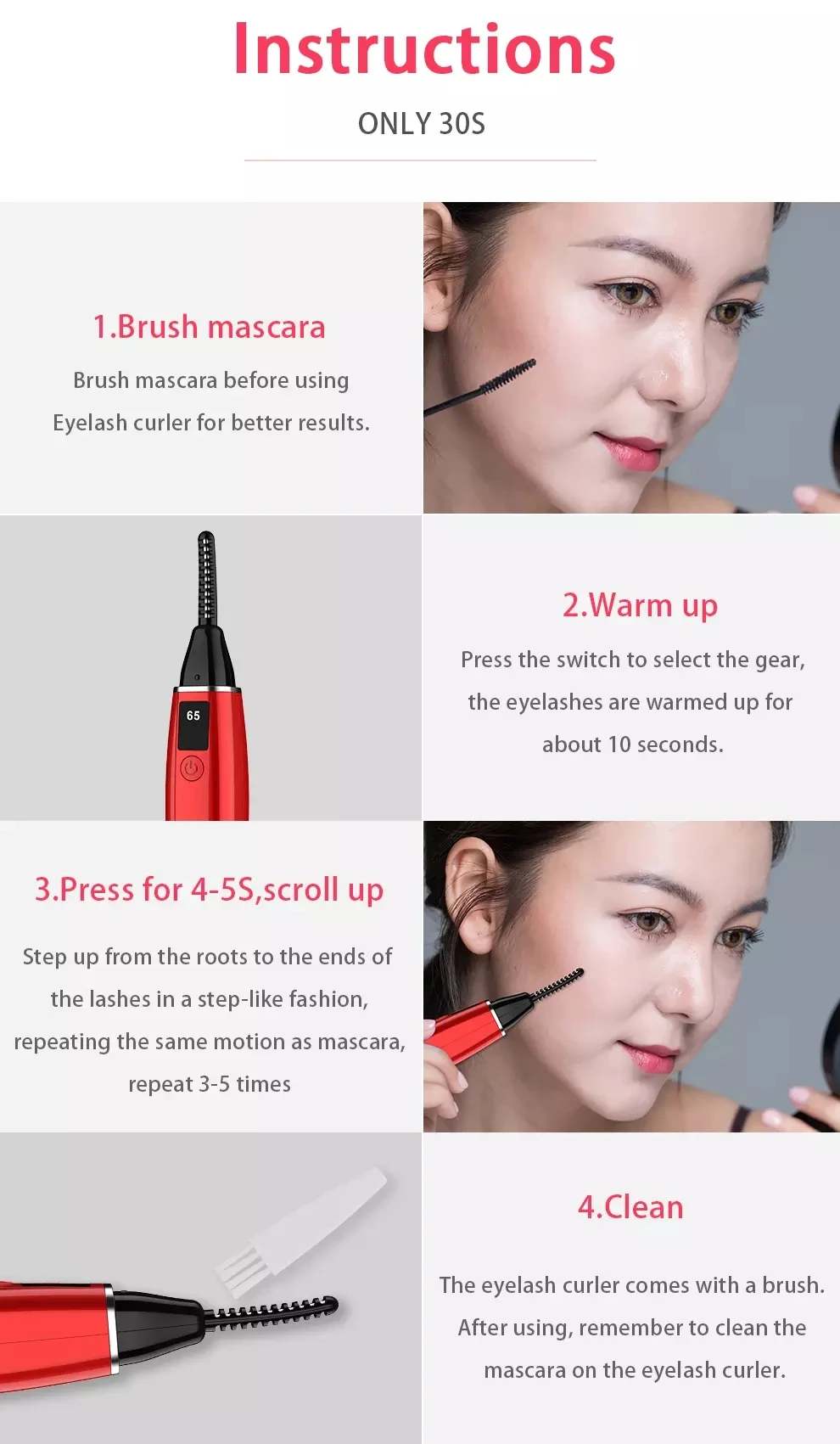 Instructions

ONLY 30S

1.Brush mascara

Brush mascara before using Eyelash curler for better results.

65

2.Warm up

Press the switch to select the gear, the eyelashes are warmed up for about 10 seconds.

3.Press for 4-5S,scroll up

Step up from the roots to the ends of the lashes in a step-like fashion, repeating the same motion as mascara, repeat 3-5 times

4.Clean

The eyelash curler comes with a brush. After using, remember to clean the mascara on the eyelash curler.