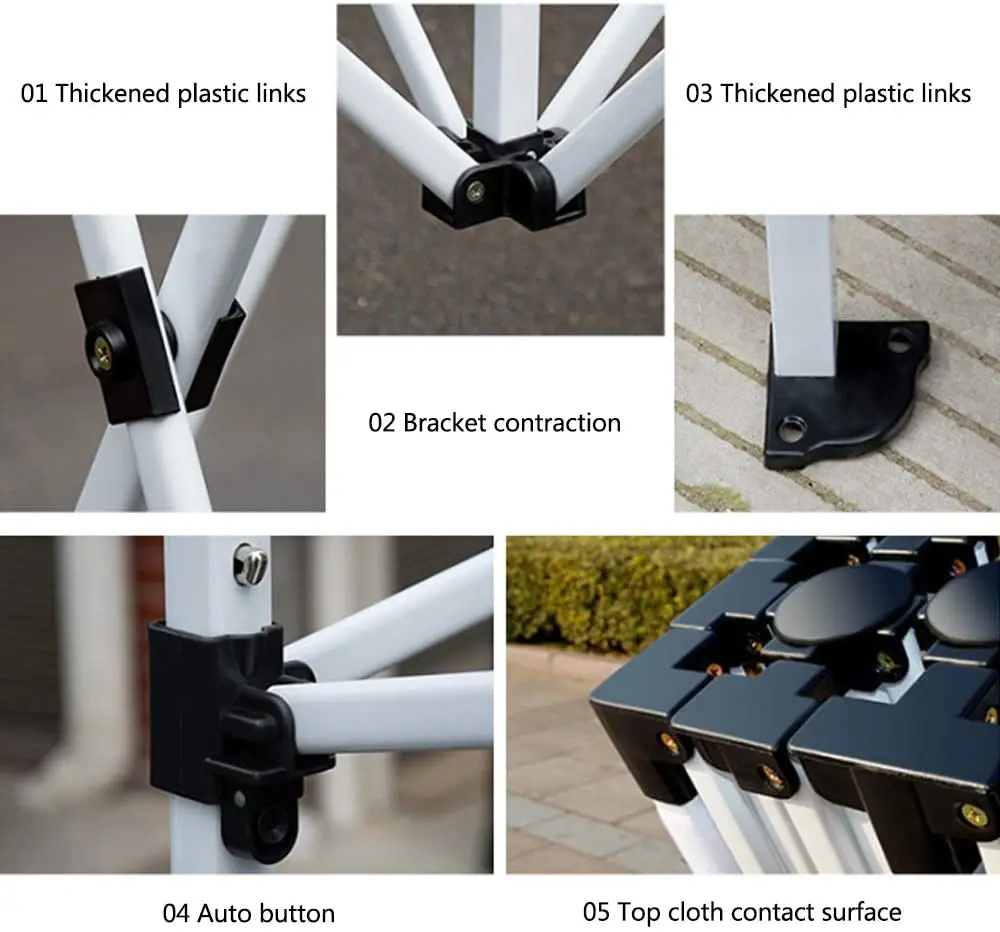 01 Thickened plastic links

03 Thickened plastic links

02 Bracket contraction

04 Auto button

05 Top cloth contact surface