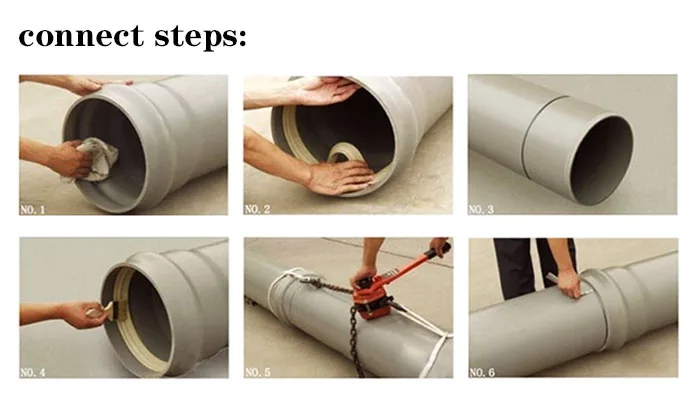 connect steps:

NO. 1

NO. 2

NO. 3

NO. 4

NO. 5

NO. 6