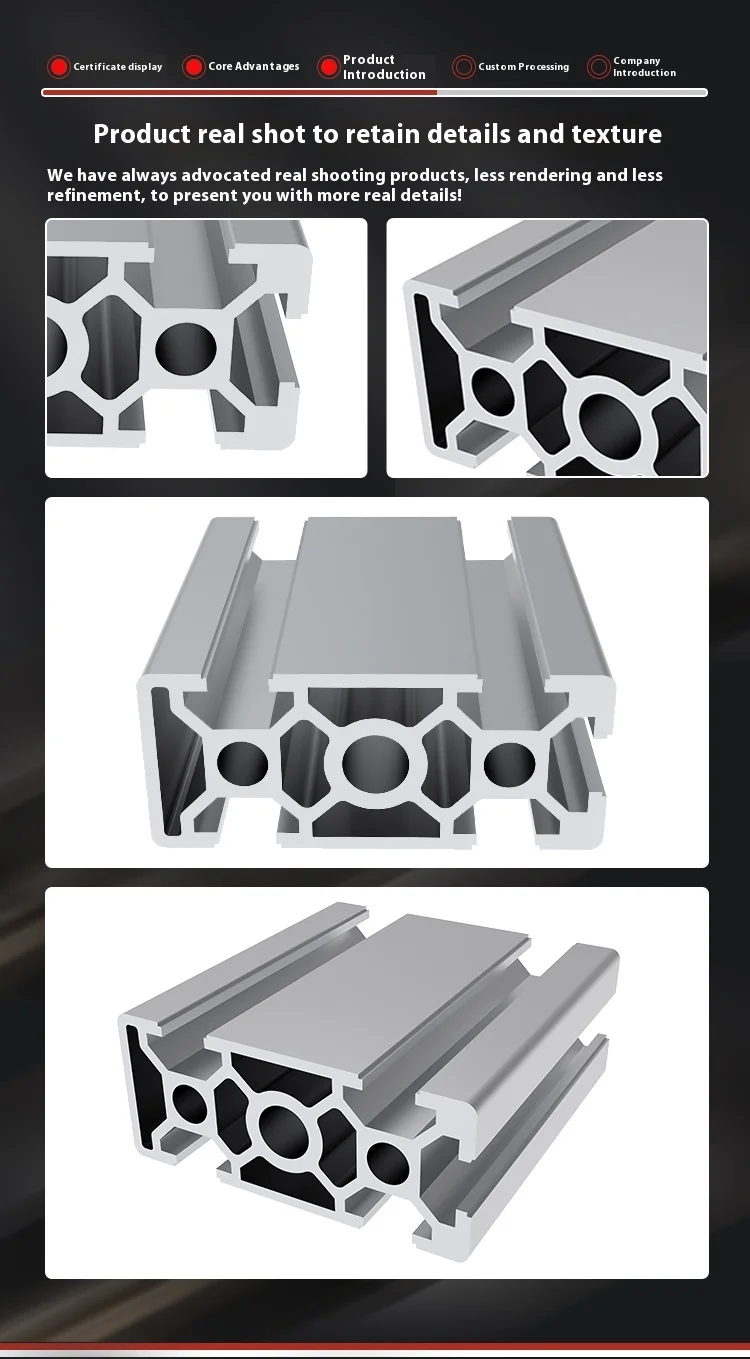 Certificate display
Core Advantages
Product Introduction
Custom Processing
Company Introduction

Product real shot to retain details and texture

We have always advocated real shooting products, less rendering and less refinement, to present you with more real details!