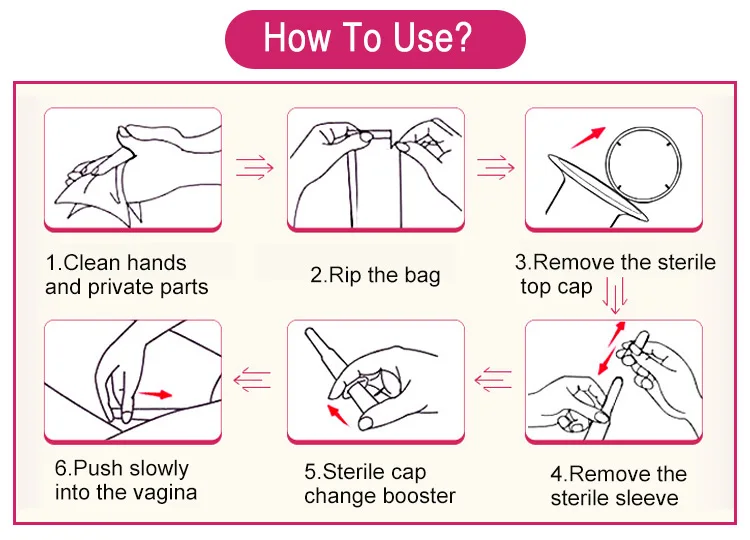 How To Use?

1.Clean hands and private parts

2.Rip the bag

3.Remove the sterile top cap

4.Remove the sterile sleeve

5.Sterile cap change booster

6.Push slowly into the vagina