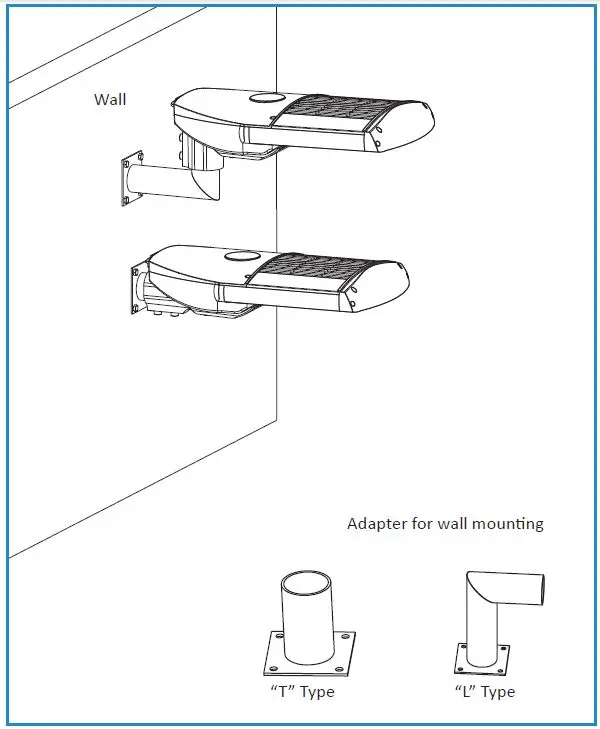 Wall

Adapter for wall mounting

“T” Type

“L” Type