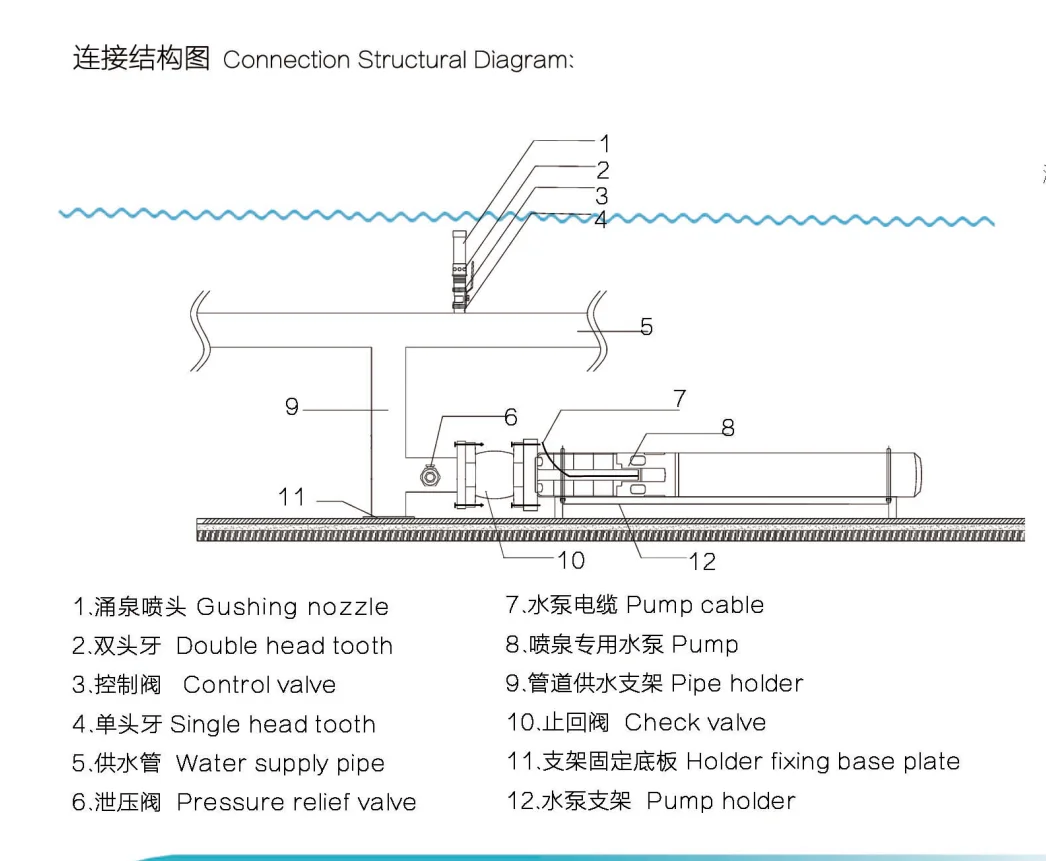 连接结构图 Connection Structural Diagram:

1
2
3
4
5
9
6
7
8
11
10
12

1.涌泉喷头 Gushing nozzle
2.双头牙 Double head tooth
3.控制阀 Control valve
4.单头牙 Single head tooth
5.供水管 Water supply pipe
6.泄压阀 Pressure relief valve

7.水泵电缆 Pump cable
8.喷泉专用水泵 Pump
9.管道供水支架 Pipe holder
10.止回阀 Check valve
11.支架固定底板 Holder fixing base plate
12.水泵支架 Pump holder