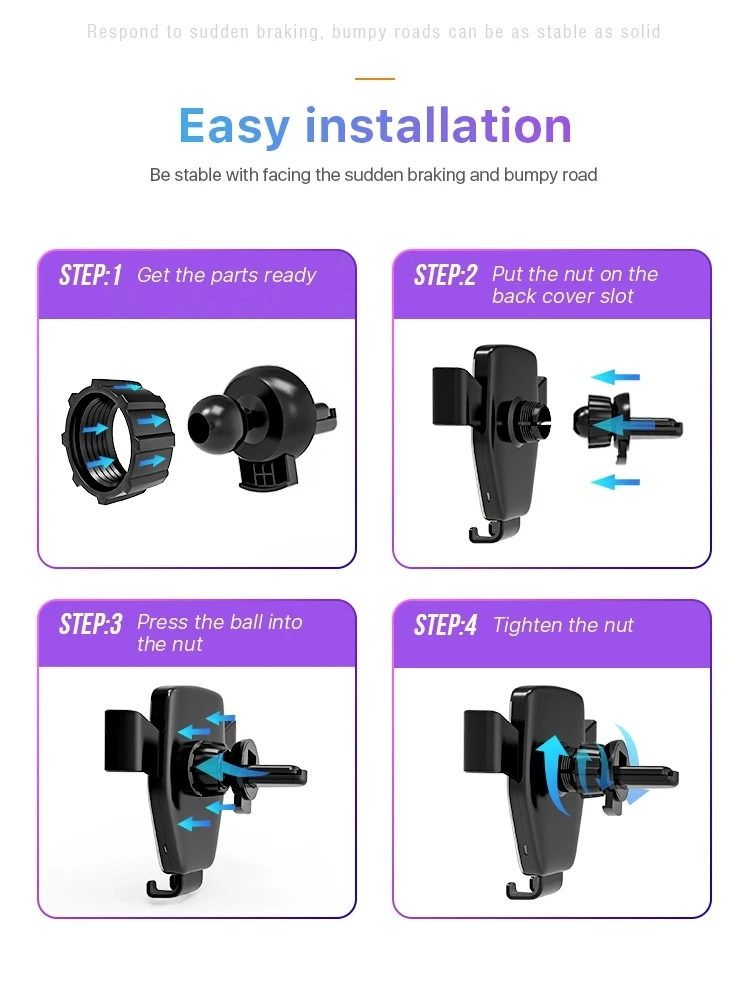 Respond to sudden braking, bumpy roads can be as stable as solid

Easy installation

Be stable with facing the sudden braking and bumpy road

STEP:1 Get the parts ready

STEP:2 Put the nut on the back cover slot

STEP:3 Press the ball into the nut

STEP:4 Tighten the nut