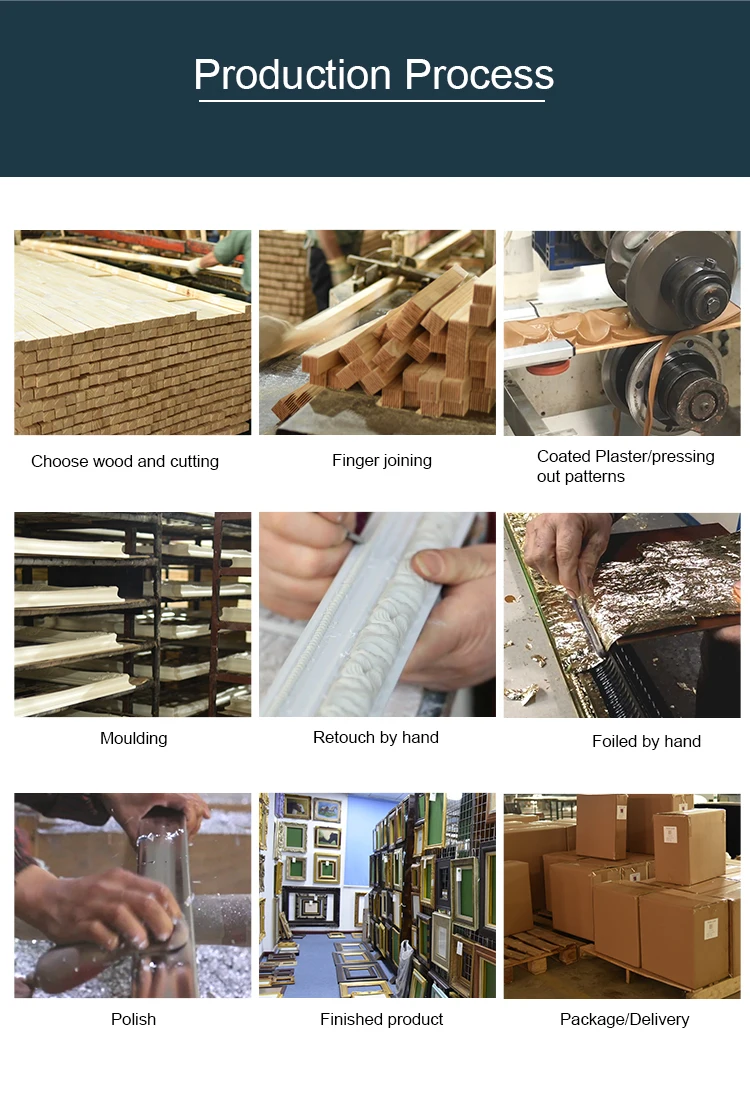 Production Process

Choose wood and cutting

Finger joining

Coated Plaster/pressing out patterns

Moulding

Retouch by hand

Foiled by hand

Polish

Finished product

Package/Delivery