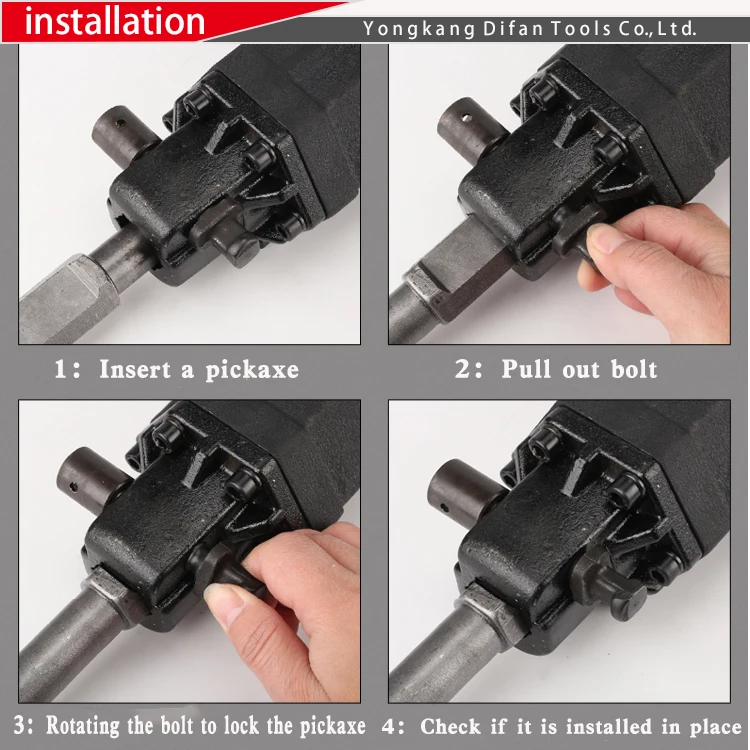 installation

Yongkang Difan Tools Co.,Ltd.

1: Insert a pickaxe

2: Pull out bolt

3: Rotating the bolt to lock the pickaxe

4: Check if it is installed in place