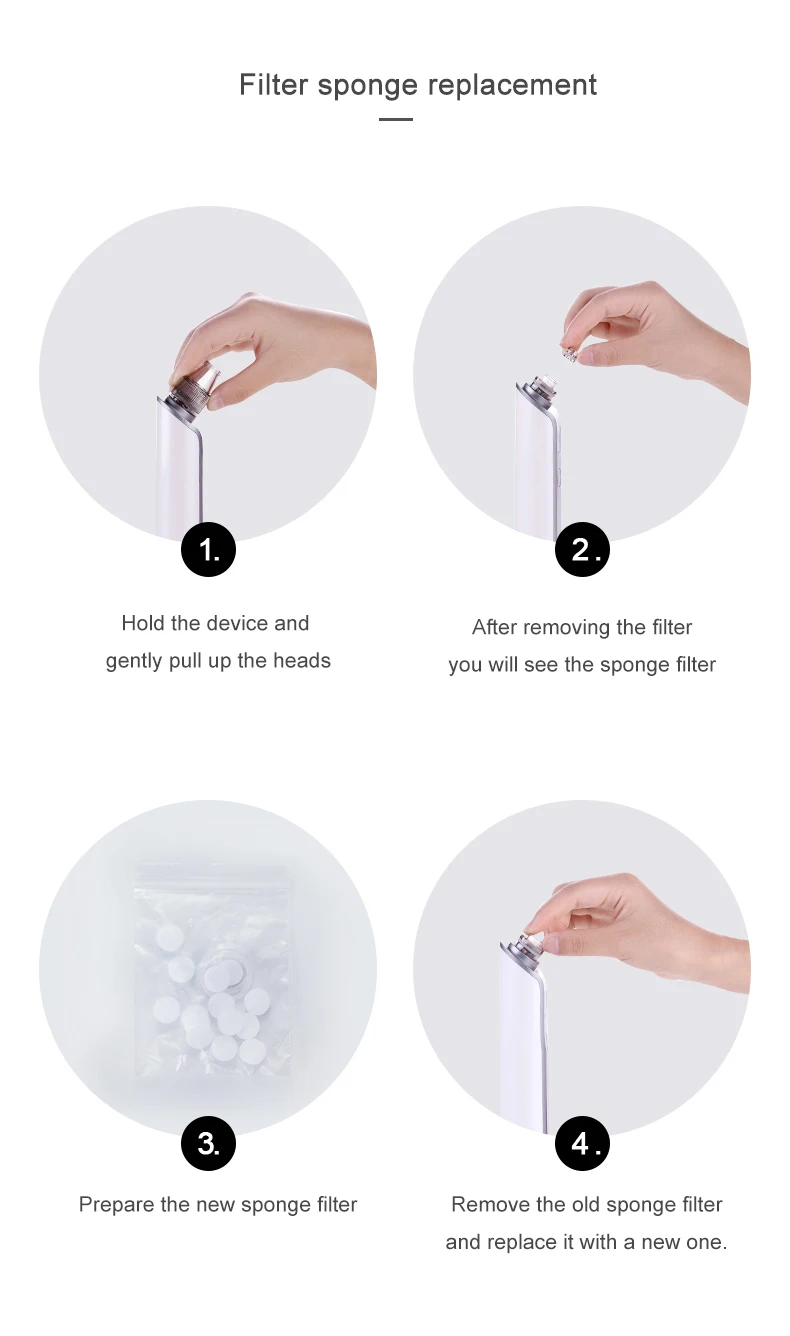 Filter sponge replacement

1.

Hold the device and gently pull up the heads

2.

After removing the filter you will see the sponge filter

3.

Prepare the new sponge filter

4.

Remove the old sponge filter and replace it with a new one.