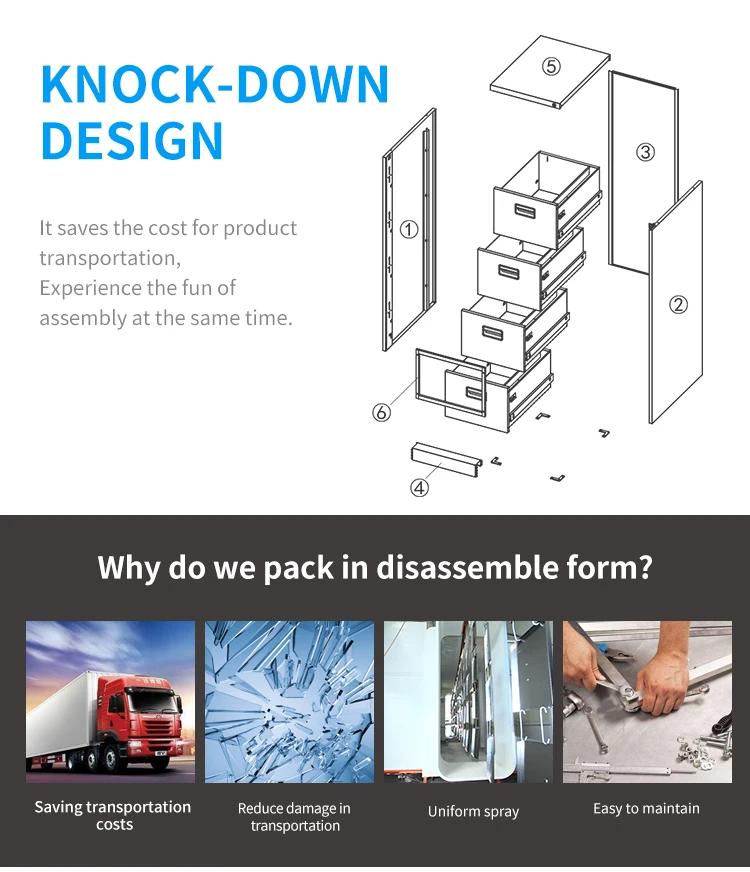 KNOCK-DOWN DESIGN

It saves the cost for product transportation,
Experience the fun of assembly at the same time.

⑤
③
①
②
⑥
④

Why do we pack in disassemble form?

Saving transportation costs

Reduce damage in transportation

Uniform spray

Easy to maintain