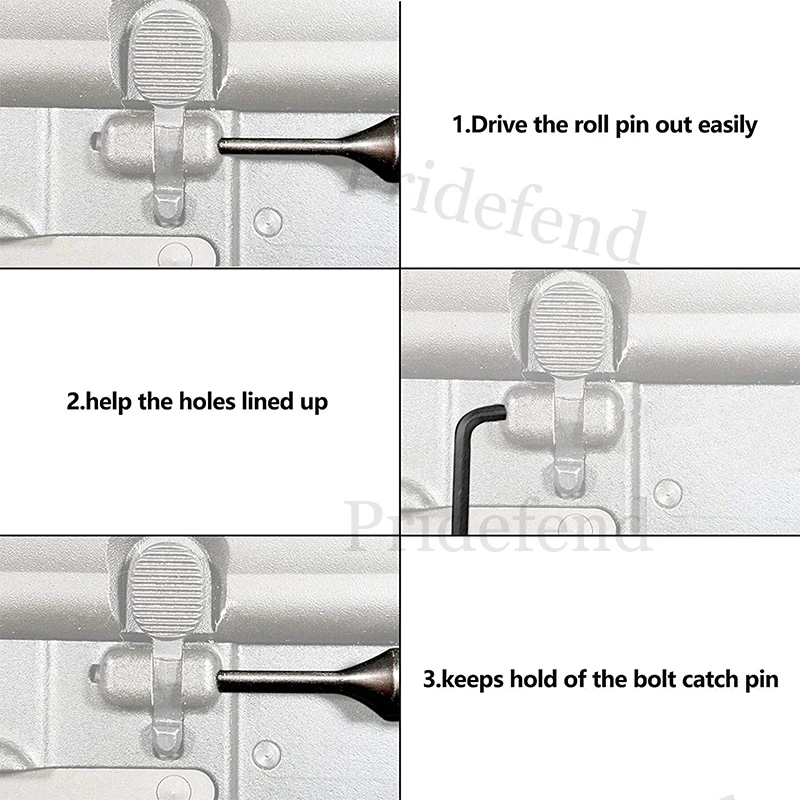 1.Drive the roll pin out easily

Pridefend

2.help the holes lined up

Pridefend

3.keeps hold of the bolt catch pin