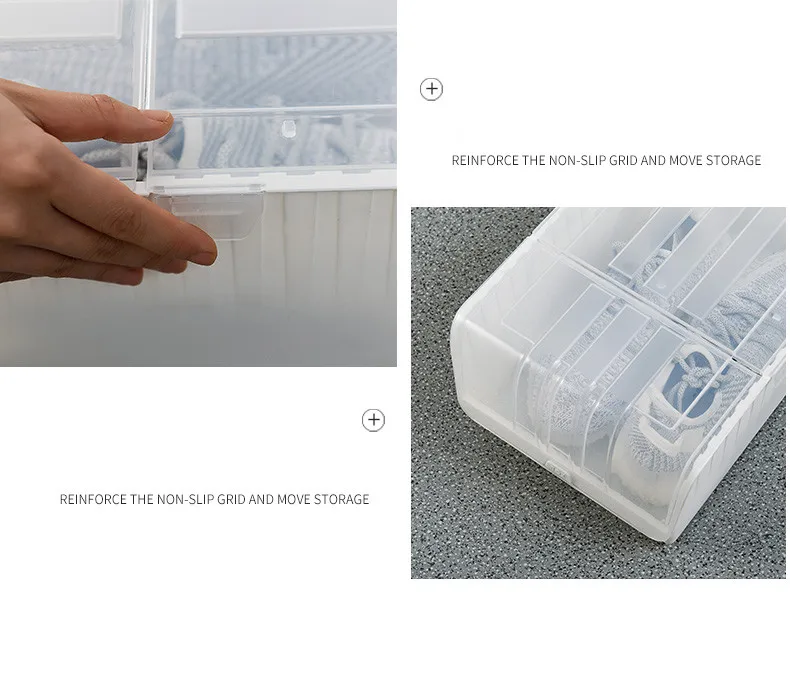 REINFORCE THE NON-SLIP GRID AND MOVE STORAGE

REINFORCE THE NON-SLIP GRID AND MOVE STORAGE